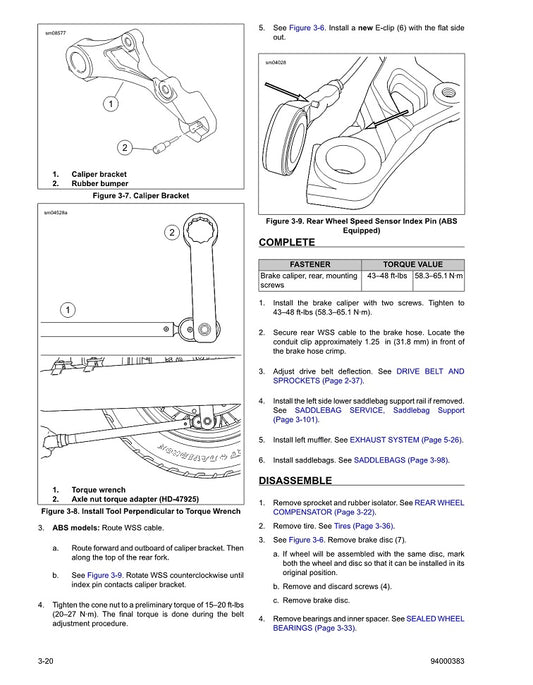 sm08577

1

2

1. Caliper bracket
2. Rubber bumper

Figure 3-7. Caliper Bracket

sm04528a

2

1

1. Torque wrench
2. Axle nut torque adapter (HD-47925)

Figure 3-8. Install Tool Perpendicular to Torque Wrench

3. ABS models: Route WSS cable.

a. Route forward and outboard of caliper bracket. Then along the top of the rear fork.

b. See Figure 3-9. Rotate WSS counterclockwise until index pin contacts caliper bracket.

4. Tighten the cone nut to a preliminary torque of 15–20 ft-lbs (20–27 N·m). The final torque is done during the belt adjustment procedure.

5. See Figure 3-6. Install a new E-clip (6) with the flat side out.

sm04028

Figure 3-9. Rear Wheel Speed Sensor Index Pin (ABS Equipped)

COMPLETE

| FASTENER | TORQUE VALUE | |
|---|---|---|
| Brake caliper, rear, mounting screws | 43–48 ft-lbs | 58.3–65.1 N·m |

1. Install the brake caliper with two screws. Tighten to 43–48 ft-lbs (58.3–65.1 N·m).

2. Secure rear WSS cable to the brake hose. Locate the conduit clip approximately 1.25 in (31.8 mm) in front of the brake hose crimp.

3. Adjust drive belt deflection. See DRIVE BELT AND SPROCKETS (Page 2-37).

4. Install the left side lower saddlebag support rail if removed. See SADDLEBAG SERVICE, Saddlebag Support (Page 3-101).

5. Install left muffler. See EXHAUST SYSTEM (Page 5-26).

6. Install saddlebags. See SADDLEBAGS (Page 3-98).

DISASSEMBLE

1. Remove sprocket and rubber isolator. See REAR WHEEL COMPENSATOR (Page 3-22).

2. Remove tire. See Tires (Page 3-36).

3. See Figure 3-6. Remove brake disc (7).

a. If wheel will be assembled with the same disc, mark both the wheel and disc so that it can be installed in its original position.

b. Remove and discard screws (4).

c. Remove brake disc.

4. Remove bearings and inner spacer. See SEALED WHEEL BEARINGS (Page 3-33).

3-20

94000383