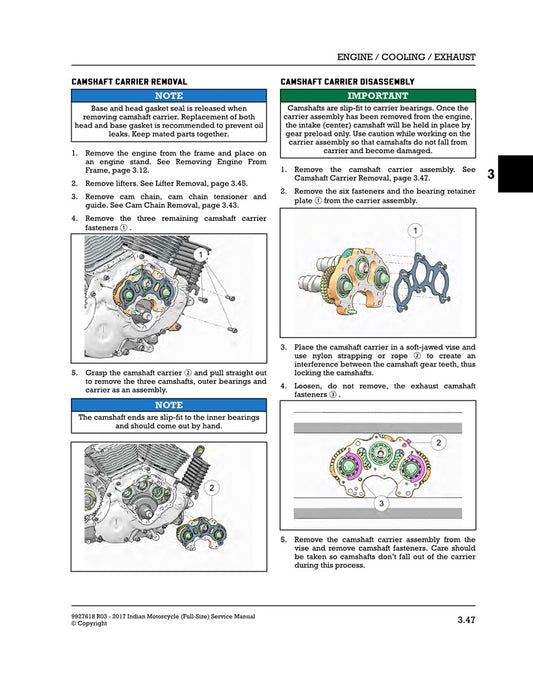 ENGINE / COOLING / EXHAUST

CAMSHAFT CARRIER REMOVAL

NOTE

Base and head gasket seal is released when removing camshaft carrier. Replacement of both head and base gasket is recommended to prevent oil leaks. Keep mated parts together.

1. Remove the engine from the frame and place on an engine stand. See Removing Engine From Frame, page 3.12.
2. Remove lifters. See Lifter Removal, page 3.45.
3. Remove cam chain, cam chain tensioner and guide. See Cam Chain Removal, page 3.43.
4. Remove the three remaining camshaft carrier fasteners ① .

1

5. Grasp the camshaft carrier ② and pull straight out to remove the three camshafts, outer bearings and carrier as an assembly.

NOTE

The camshaft ends are slip-fit to the inner bearings and should come out by hand.

2

CAMSHAFT CARRIER DISASSEMBLY

IMPORTANT

Camshafts are slip-fit to carrier bearings. Once the carrier assembly has been removed from the engine, the intake (center) camshaft will be held in place by gear preload only. Use caution while working on the carrier assembly so that camshafts do not fall from carrier and become damaged.

1. Remove the camshaft carrier assembly. See Camshaft Carrier Removal, page 3.47.
2. Remove the six fasteners and the bearing retainer plate ① from the carrier assembly.

1

3. Place the camshaft carrier in a soft-jawed vise and use nylon strapping or rope ② to create an interference between the camshaft gear teeth, thus locking the camshafts.
4. Loosen, do not remove, the exhaust camshaft fasteners ③ .

2

3

5. Remove the camshaft carrier assembly from the vise and remove camshaft fasteners. Care should be taken so camshafts don't fall out of the carrier during this process.

3

9927618 R03 - 2017 Indian Motorcycle (Full-Size) Service Manual
© Copyright

3.47