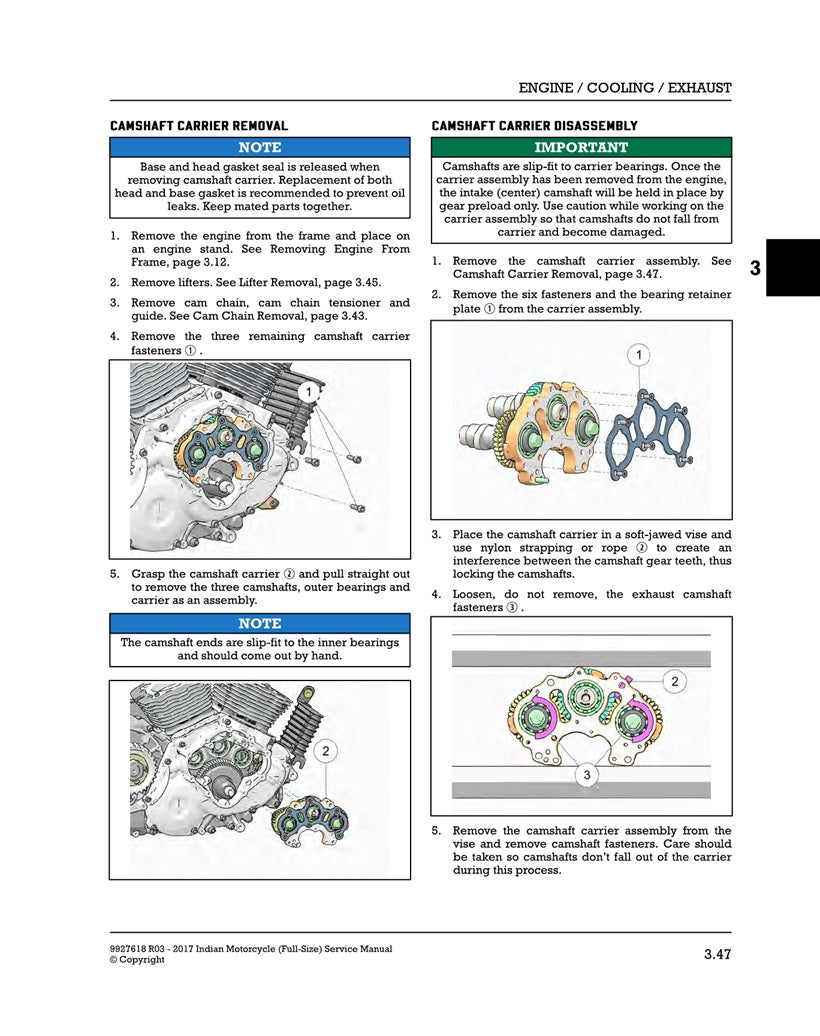 ENGINE / COOLING / EXHAUST

CAMSHAFT CARRIER REMOVAL

NOTE

Base and head gasket seal is released when removing camshaft carrier. Replacement of both head and base gasket is recommended to prevent oil leaks. Keep mated parts together.

1. Remove the engine from the frame and place on an engine stand. See Removing Engine From Frame, page 3.12.

2. Remove lifters. See Lifter Removal, page 3.45.

3. Remove cam chain, cam chain tensioner and guide. See Cam Chain Removal, page 3.43.

4. Remove the three remaining camshaft carrier fasteners ① .

1

5. Grasp the camshaft carrier ② and pull straight out to remove the three camshafts, outer bearings and carrier as an assembly.

NOTE

The camshaft ends are slip-fit to the inner bearings and should come out by hand.

2

CAMSHAFT CARRIER DISASSEMBLY

IMPORTANT

Camshafts are slip-fit to carrier bearings. Once the carrier assembly has been removed from the engine, the intake (center) camshaft will be held in place by gear preload only. Use caution while working on the carrier assembly so that camshafts do not fall from carrier and become damaged.

1. Remove the camshaft carrier assembly. See Camshaft Carrier Removal, page 3.47.

2. Remove the six fasteners and the bearing retainer plate ① from the carrier assembly.

1

3. Place the camshaft carrier in a soft-jawed vise and use nylon strapping or rope ② to create an interference between the camshaft gear teeth, thus locking the camshafts.

4. Loosen, do not remove, the exhaust camshaft fasteners ③ .

2

3

5. Remove the camshaft carrier assembly from the vise and remove camshaft fasteners. Care should be taken so camshafts don't fall out of the carrier during this process.

3

9927618 R03 - 2017 Indian Motorcycle (Full-Size) Service Manual
© Copyright

3.47