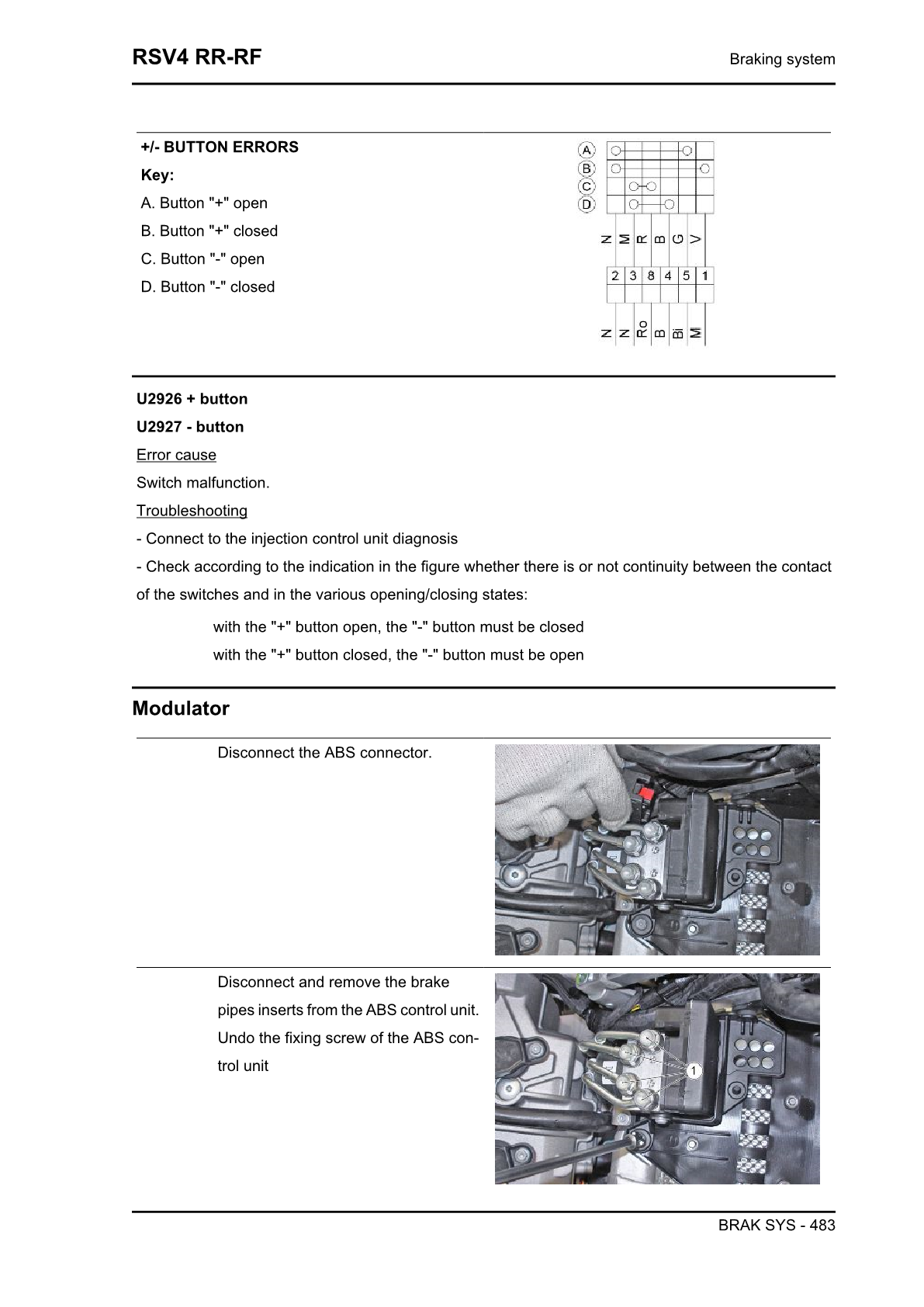 RSV4 RR-RF

Braking system

+/- BUTTON ERRORS

Key:

A. Button "+" open

B. Button "+" closed

C. Button "-" open

D. Button "-" closed

A
B
C
D

N M R B G V

2 3 8 4 5 1

N N Ro B Bi M

U2926 + button

U2927 - button

Error cause

Switch malfunction.

Troubleshooting

- Connect to the injection control unit diagnosis

- Check according to the indication in the figure whether there is or not continuity between the contact of the switches and in the various opening/closing states:

with the "+" button open, the "-" button must be closed

with the "+" button closed, the "-" button must be open

Modulator

Disconnect the ABS connector.

Disconnect and remove the brake pipes inserts from the ABS control unit. Undo the fixing screw of the ABS control unit

1

BRAK SYS - 483