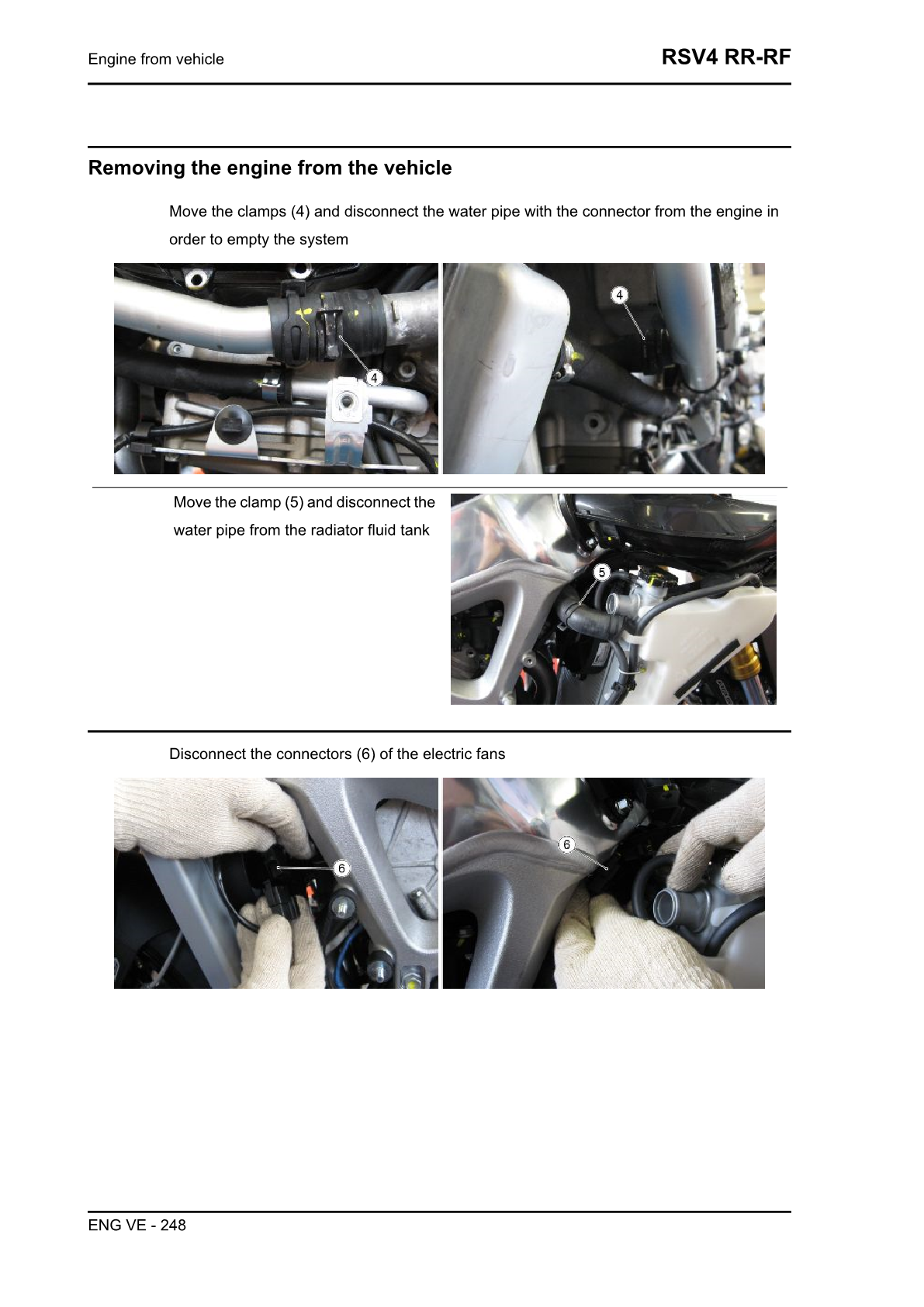 Engine from vehicle

RSV4 RR-RF

Removing the engine from the vehicle

Move the clamps (4) and disconnect the water pipe with the connector from the engine in order to empty the system

4

4

Move the clamp (5) and disconnect the water pipe from the radiator fluid tank

5

Disconnect the connectors (6) of the electric fans

6

6

ENG VE - 248