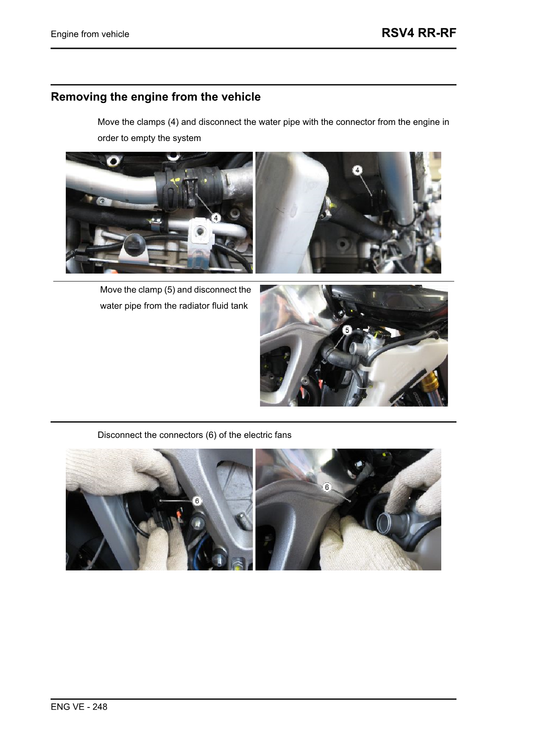 Engine from vehicle

RSV4 RR-RF

Removing the engine from the vehicle

Move the clamps (4) and disconnect the water pipe with the connector from the engine in order to empty the system

4

4

Move the clamp (5) and disconnect the water pipe from the radiator fluid tank

5

Disconnect the connectors (6) of the electric fans

6

6

ENG VE - 248