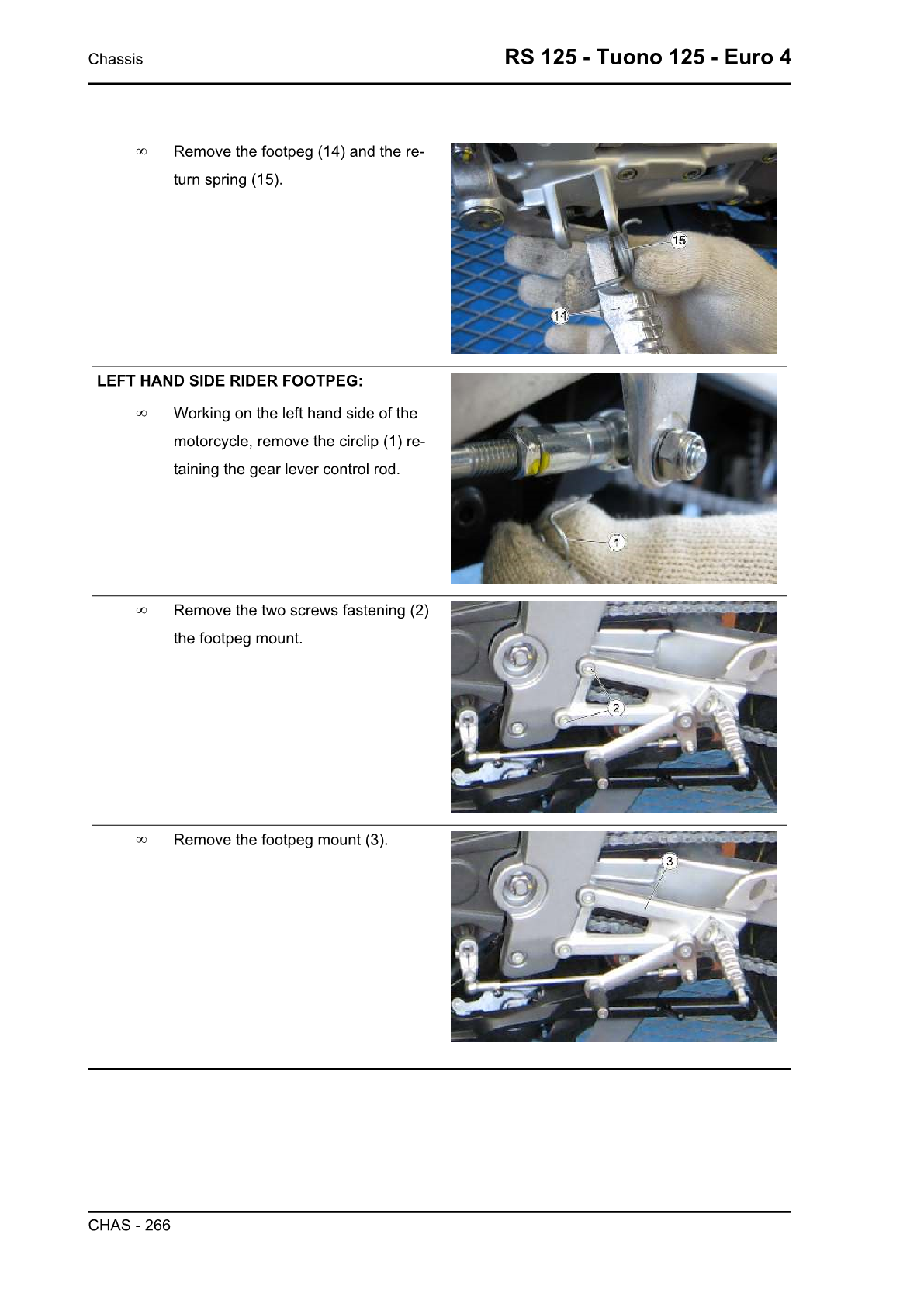 Chassis

RS 125 - Tuono 125 - Euro 4

∞ Remove the footpeg (14) and the return spring (15).

15

14

LEFT HAND SIDE RIDER FOOTPEG:

∞ Working on the left hand side of the motorcycle, remove the circlip (1) retaining the gear lever control rod.

1

∞ Remove the two screws fastening (2) the footpeg mount.

2

∞ Remove the footpeg mount (3).

3

CHAS - 266