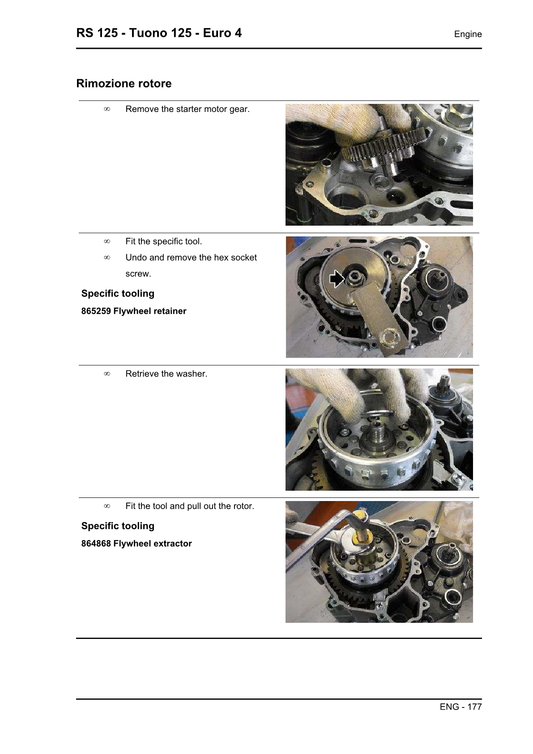 RS 125 - Tuono 125 - Euro 4

Engine

Rimozione rotore

∞ Remove the starter motor gear.

∞ Fit the specific tool.

∞ Undo and remove the hex socket screw.

Specific tooling

865259 Flywheel retainer

∞ Retrieve the washer.

∞ Fit the tool and pull out the rotor.

Specific tooling

864868 Flywheel extractor

ENG - 177