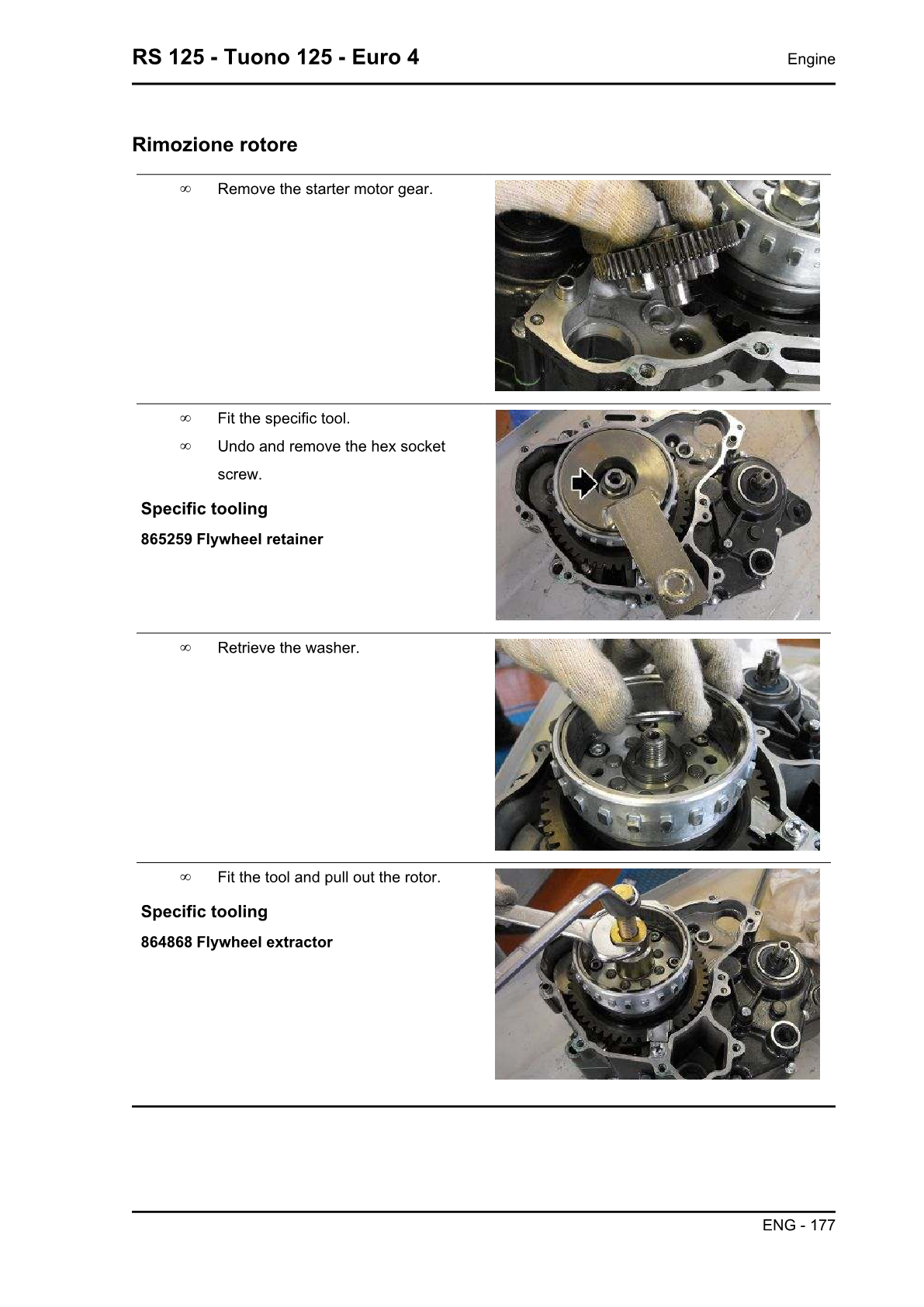 RS 125 - Tuono 125 - Euro 4

Engine

Rimozione rotore

∞ Remove the starter motor gear.

∞ Fit the specific tool.

∞ Undo and remove the hex socket screw.

Specific tooling

865259 Flywheel retainer

∞ Retrieve the washer.

∞ Fit the tool and pull out the rotor.

Specific tooling

864868 Flywheel extractor

ENG - 177