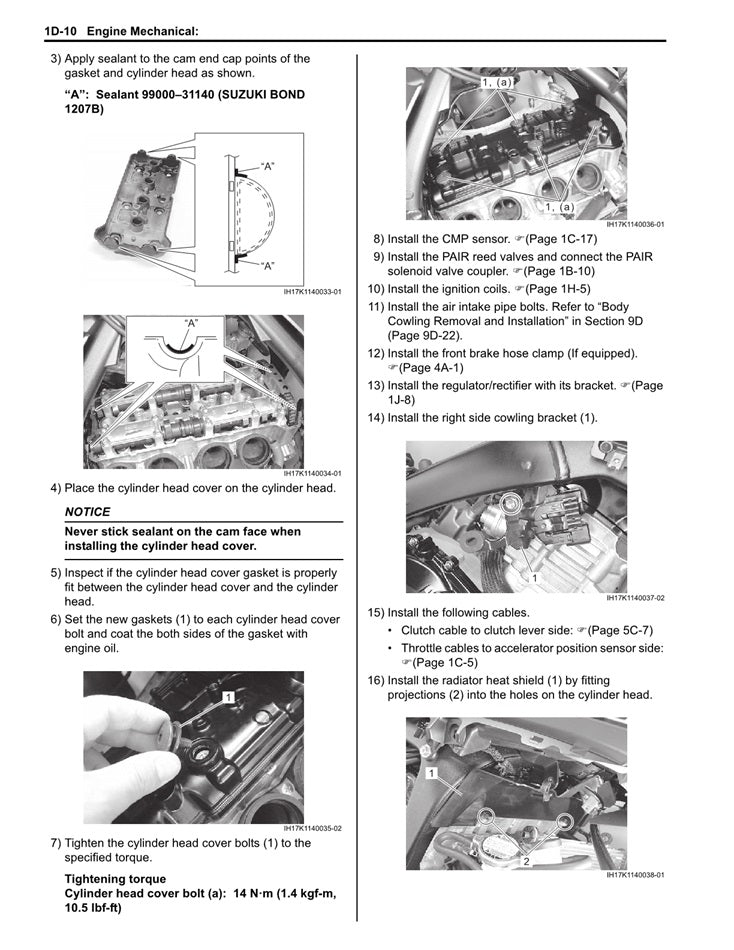 1D-10 Engine Mechanical:

3) Apply sealant to the cam end cap points of the gasket and cylinder head as shown.

"A": Sealant 99000–31140 (SUZUKI BOND 1207B)

"A"

"A"

IH17K1140033-01

"A"

IH17K1140034-01

4) Place the cylinder head cover on the cylinder head.

NOTICE

Never stick sealant on the cam face when installing the cylinder head cover.

5) Inspect if the cylinder head cover gasket is properly fit between the cylinder head cover and the cylinder head.

6) Set the new gaskets (1) to each cylinder head cover bolt and coat the both sides of the gasket with engine oil.

1

IH17K1140035-02

7) Tighten the cylinder head cover bolts (1) to the specified torque.

Tightening torque
Cylinder head cover bolt (a): 14 N·m (1.4 kgf-m, 10.5 lbf-ft)

1, (a)

1, (a)

IH17K1140036-01

8) Install the CMP sensor. ☞(Page 1C-17)

9) Install the PAIR reed valves and connect the PAIR solenoid valve coupler. ☞(Page 1B-10)

10) Install the ignition coils. ☞(Page 1H-5)

11) Install the air intake pipe bolts. Refer to "Body Cowling Removal and Installation" in Section 9D (Page 9D-22).

12) Install the front brake hose clamp (If equipped). ☞(Page 4A-1)

13) Install the regulator/rectifier with its bracket. ☞(Page 1J-8)

14) Install the right side cowling bracket (1).

1

IH17K1140037-02

15) Install the following cables.
• Clutch cable to clutch lever side: ☞(Page 5C-7)
• Throttle cables to accelerator position sensor side: ☞(Page 1C-5)

16) Install the radiator heat shield (1) by fitting projections (2) into the holes on the cylinder head.

1

2

IH17K1140038-01