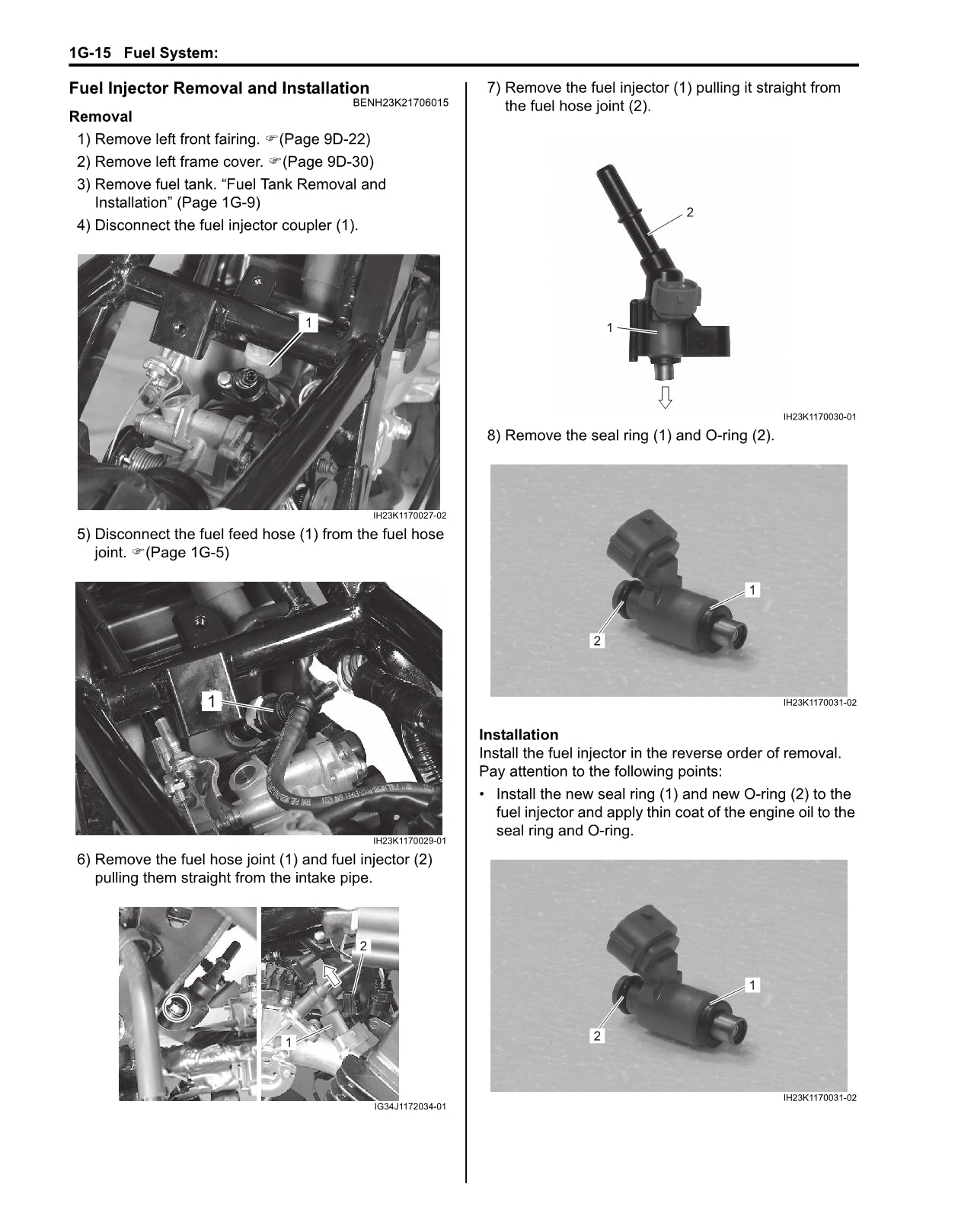 1G-15 Fuel System:

Fuel Injector Removal and Installation
BENH23K21706015

Removal

1) Remove left front fairing. ☞(Page 9D-22)

2) Remove left frame cover. ☞(Page 9D-30)

3) Remove fuel tank. “Fuel Tank Removal and Installation” (Page 1G-9)

4) Disconnect the fuel injector coupler (1).

1

IH23K1170027-02

5) Disconnect the fuel feed hose (1) from the fuel hose joint. ☞(Page 1G-5)

1

IH23K1170029-01

6) Remove the fuel hose joint (1) and fuel injector (2) pulling them straight from the intake pipe.

2

1

IG34J1172034-01

7) Remove the fuel injector (1) pulling it straight from the fuel hose joint (2).

2

1

IH23K1170030-01

8) Remove the seal ring (1) and O-ring (2).

1

2

IH23K1170031-02

Installation

Install the fuel injector in the reverse order of removal. Pay attention to the following points:

• Install the new seal ring (1) and new O-ring (2) to the fuel injector and apply thin coat of the engine oil to the seal ring and O-ring.

1

2

IH23K1170031-02