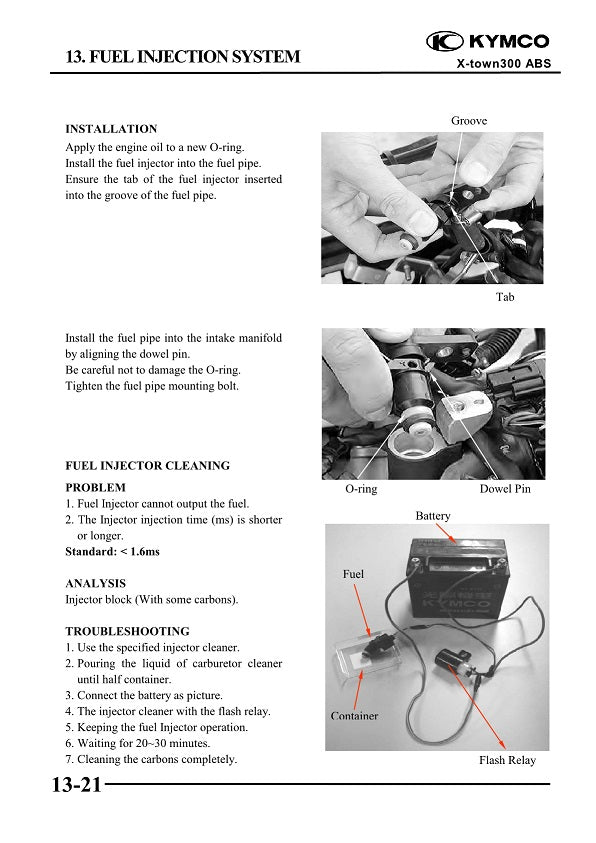 13. FUEL INJECTION SYSTEM

KYMCO
X-town300 ABS

INSTALLATION
Apply the engine oil to a new O-ring.
Install the fuel injector into the fuel pipe.
Ensure the tab of the fuel injector inserted into the groove of the fuel pipe.

Groove

Tab

Install the fuel pipe into the intake manifold by aligning the dowel pin.
Be careful not to damage the O-ring.
Tighten the fuel pipe mounting bolt.

O-ring

Dowel Pin

FUEL INJECTOR CLEANING

PROBLEM
1. Fuel Injector cannot output the fuel.
2. The Injector injection time (ms) is shorter or longer.
Standard: < 1.6ms

ANALYSIS
Injector block (With some carbons).

TROUBLESHOOTING
1. Use the specified injector cleaner.
2. Pouring the liquid of carburetor cleaner until half container.
3. Connect the battery as picture.
4. The injector cleaner with the flash relay.
5. Keeping the fuel Injector operation.
6. Waiting for 20~30 minutes.
7. Cleaning the carbons completely.

Battery

Fuel

KYMCO

Container

Flash Relay

13-21