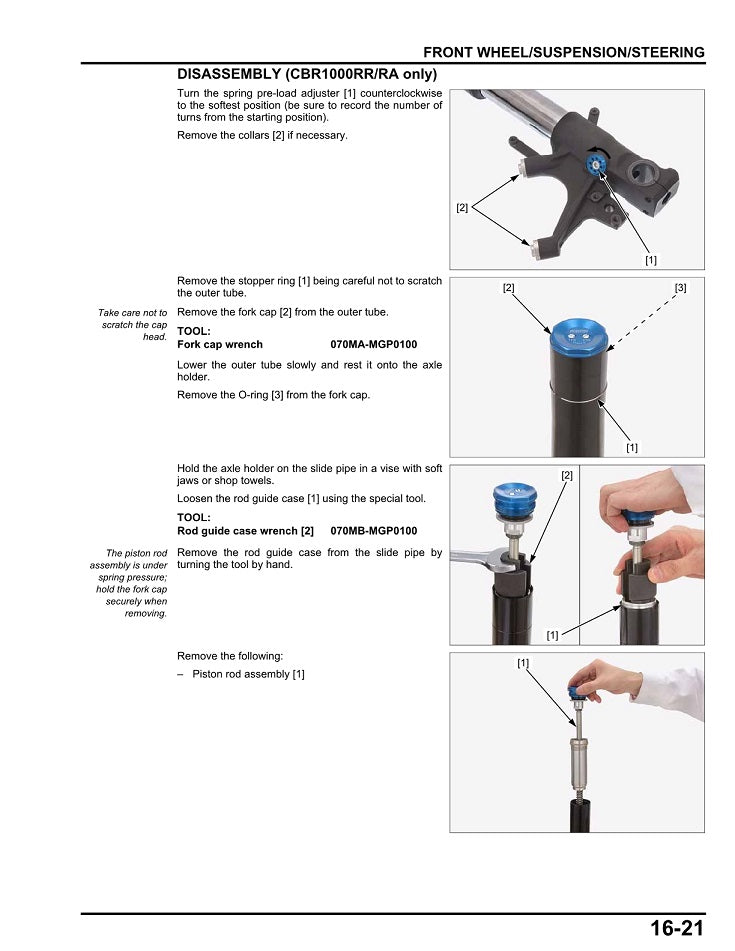 FRONT WHEEL/SUSPENSION/STEERING

DISASSEMBLY (CBR1000RR/RA only)

Turn the spring pre-load adjuster [1] counterclockwise to the softest position (be sure to record the number of turns from the starting position).

Remove the collars [2] if necessary.

[2]

[1]

Remove the stopper ring [1] being careful not to scratch the outer tube.

Take care not to scratch the cap head.

Remove the fork cap [2] from the outer tube.

TOOL:
Fork cap wrench 070MA-MGP0100

Lower the outer tube slowly and rest it onto the axle holder.

Remove the O-ring [3] from the fork cap.

[2]

[3]

[1]

Hold the axle holder on the slide pipe in a vise with soft jaws or shop towels.

Loosen the rod guide case [1] using the special tool.

TOOL:
Rod guide case wrench [2] 070MB-MGP0100

The piston rod assembly is under spring pressure; hold the fork cap securely when removing.

Remove the rod guide case from the slide pipe by turning the tool by hand.

[2]

[1]

Remove the following:
– Piston rod assembly [1]

[1]

16-21