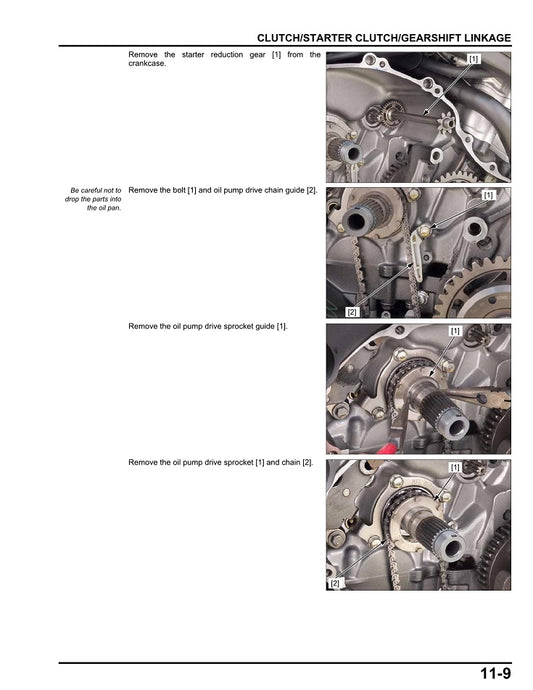 CLUTCH/STARTER CLUTCH/GEARSHIFT LINKAGE

Remove the starter reduction gear [1] from the crankcase.

[1]

Be careful not to drop the parts into the oil pan.

Remove the bolt [1] and oil pump drive chain guide [2].

[1]

[2]

Remove the oil pump drive sprocket guide [1].

[1]

Remove the oil pump drive sprocket [1] and chain [2].

[1]

[2]

11-9