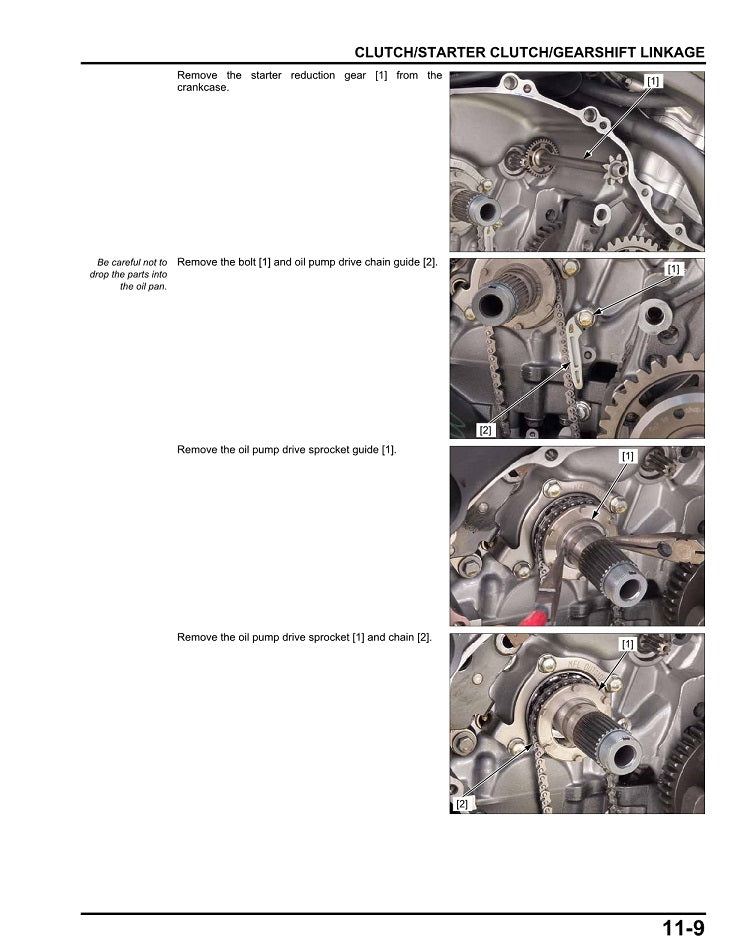 CLUTCH/STARTER CLUTCH/GEARSHIFT LINKAGE

Remove the starter reduction gear [1] from the crankcase.

[1]

Be careful not to drop the parts into the oil pan.

Remove the bolt [1] and oil pump drive chain guide [2].

[1]

[2]

Remove the oil pump drive sprocket guide [1].

[1]

Remove the oil pump drive sprocket [1] and chain [2].

[1]

[2]

11-9