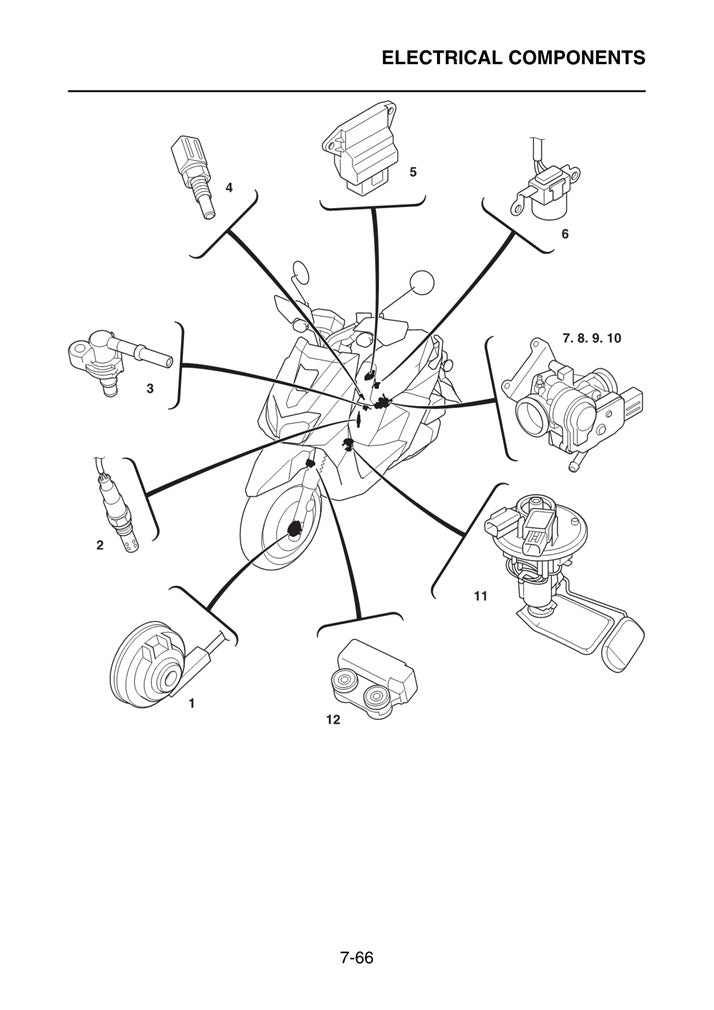 ELECTRICAL COMPONENTS

4

5

6

7. 8. 9. 10

3

2

11

1

12

7-66