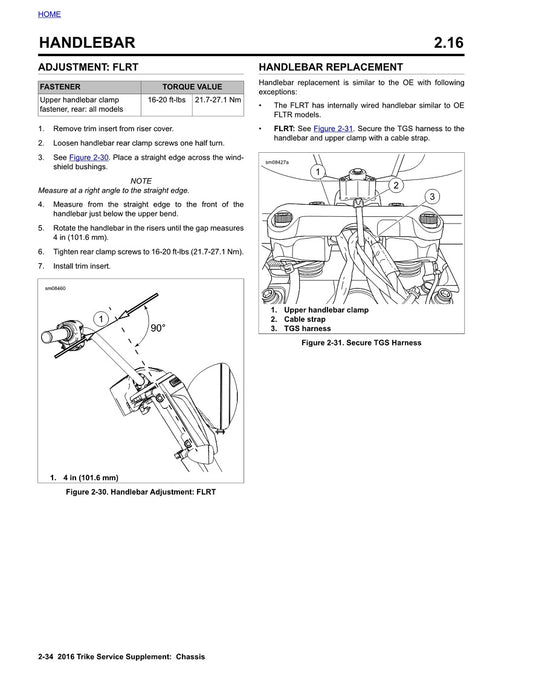 HOME

HANDLEBAR 2.16

ADJUSTMENT: FLRT

| FASTENER | TORQUE VALUE | |
|---|---|---|
| Upper handlebar clamp fastener, rear: all models | 16-20 ft-lbs | 21.7-27.1 Nm |

1. Remove trim insert from riser cover.

2. Loosen handlebar rear clamp screws one half turn.

3. See Figure 2-30. Place a straight edge across the windshield bushings.

NOTE
Measure at a right angle to the straight edge.

4. Measure from the straight edge to the front of the handlebar just below the upper bend.

5. Rotate the handlebar in the risers until the gap measures 4 in (101.6 mm).

6. Tighten rear clamp screws to 16-20 ft-lbs (21.7-27.1 Nm).

7. Install trim insert.

sm08460

1

90°

1. 4 in (101.6 mm)

Figure 2-30. Handlebar Adjustment: FLRT

HANDLEBAR REPLACEMENT

Handlebar replacement is similar to the OE with following exceptions:

• The FLRT has internally wired handlebar similar to OE FLTR models.

• FLRT: See Figure 2-31. Secure the TGS harness to the handlebar and upper clamp with a cable strap.

sm08427a

1

2

3

1. Upper handlebar clamp
2. Cable strap
3. TGS harness

Figure 2-31. Secure TGS Harness

2-34 2016 Trike Service Supplement: Chassis