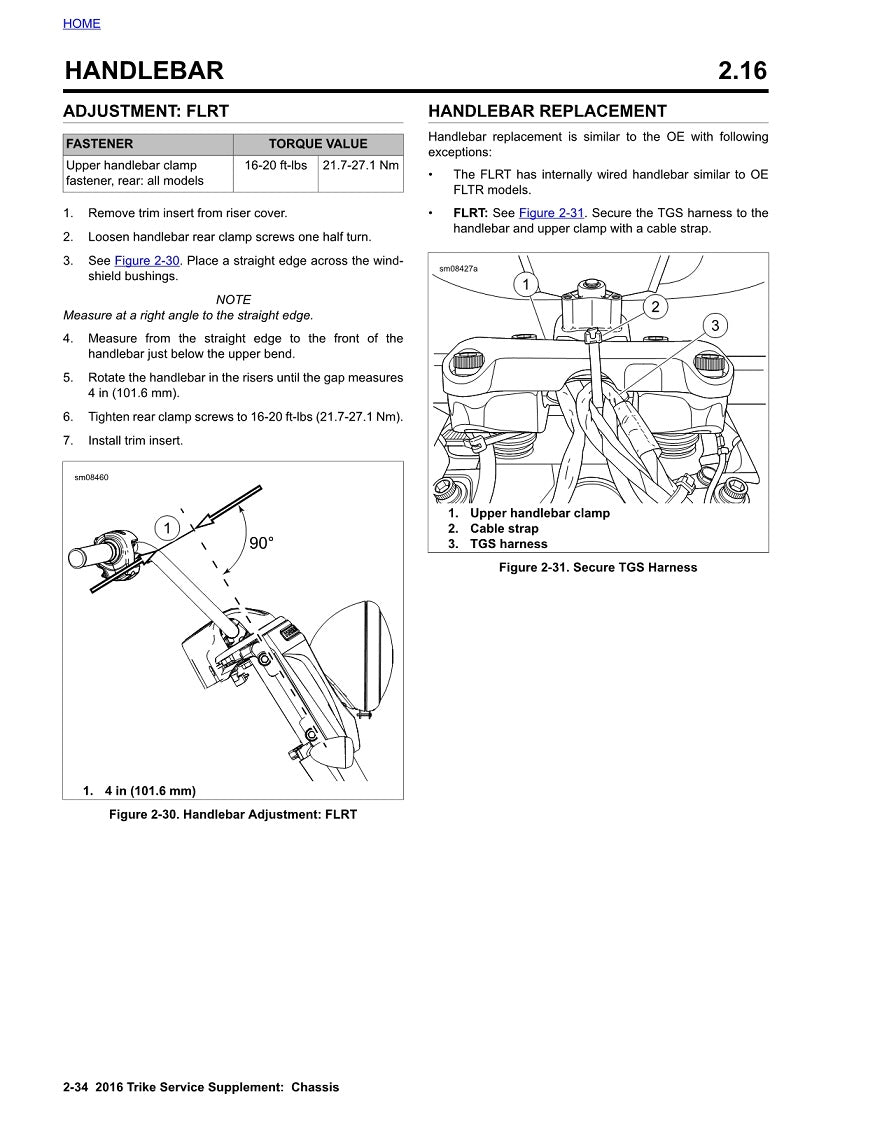 HOME

HANDLEBAR 2.16

ADJUSTMENT: FLRT

| FASTENER | TORQUE VALUE | |
|---|---|---|
| Upper handlebar clamp fastener, rear: all models | 16-20 ft-lbs | 21.7-27.1 Nm |

1. Remove trim insert from riser cover.
2. Loosen handlebar rear clamp screws one half turn.
3. See Figure 2-30. Place a straight edge across the windshield bushings.

NOTE
Measure at a right angle to the straight edge.

4. Measure from the straight edge to the front of the handlebar just below the upper bend.
5. Rotate the handlebar in the risers until the gap measures 4 in (101.6 mm).
6. Tighten rear clamp screws to 16-20 ft-lbs (21.7-27.1 Nm).
7. Install trim insert.

sm08460

1

90°

1. 4 in (101.6 mm)

Figure 2-30. Handlebar Adjustment: FLRT

HANDLEBAR REPLACEMENT

Handlebar replacement is similar to the OE with following exceptions:

• The FLRT has internally wired handlebar similar to OE FLTR models.
• FLRT: See Figure 2-31. Secure the TGS harness to the handlebar and upper clamp with a cable strap.

sm08427a

1

2

3

1. Upper handlebar clamp
2. Cable strap
3. TGS harness

Figure 2-31. Secure TGS Harness

2-34 2016 Trike Service Supplement: Chassis