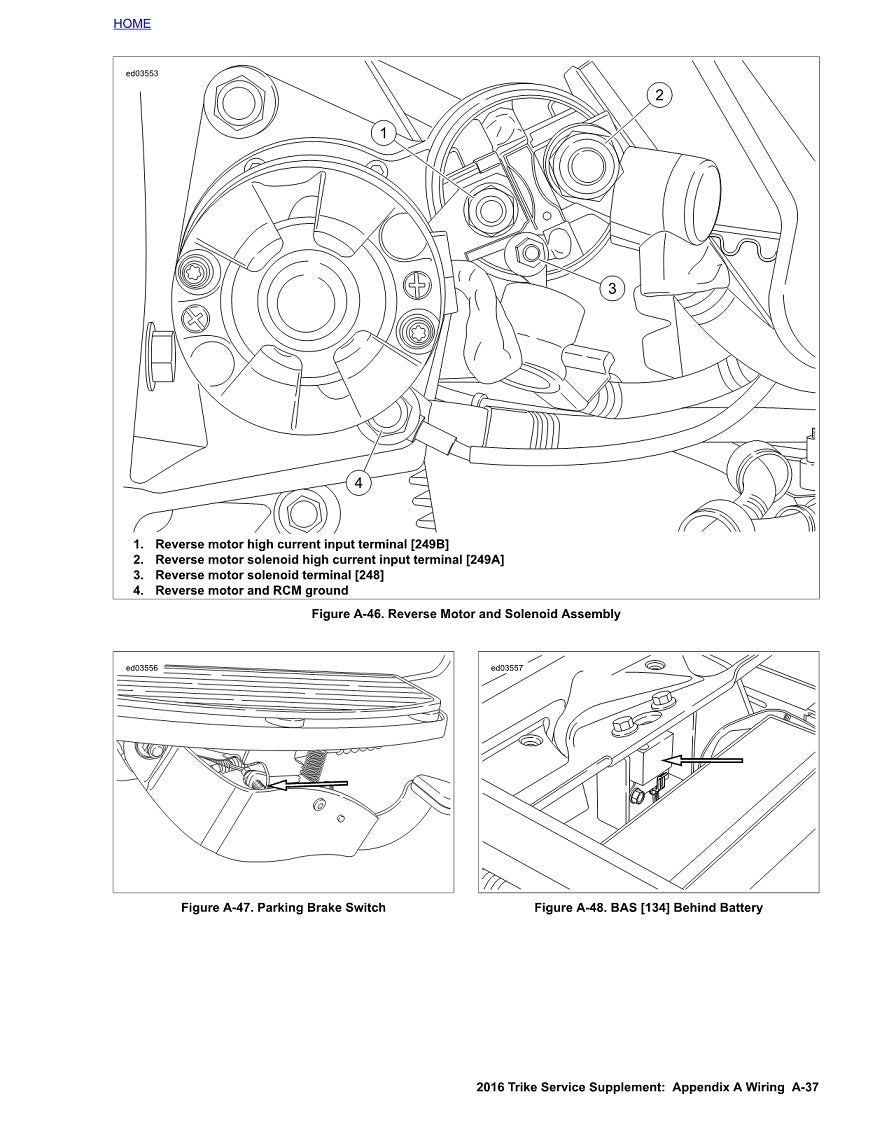 HOME

ed03553

1

2

3

4

1. Reverse motor high current input terminal [249B]
2. Reverse motor solenoid high current input terminal [249A]
3. Reverse motor solenoid terminal [248]
4. Reverse motor and RCM ground

Figure A-46. Reverse Motor and Solenoid Assembly

ed03556

Figure A-47. Parking Brake Switch

ed03557

Figure A-48. BAS [134] Behind Battery

2016 Trike Service Supplement: Appendix A Wiring A-37