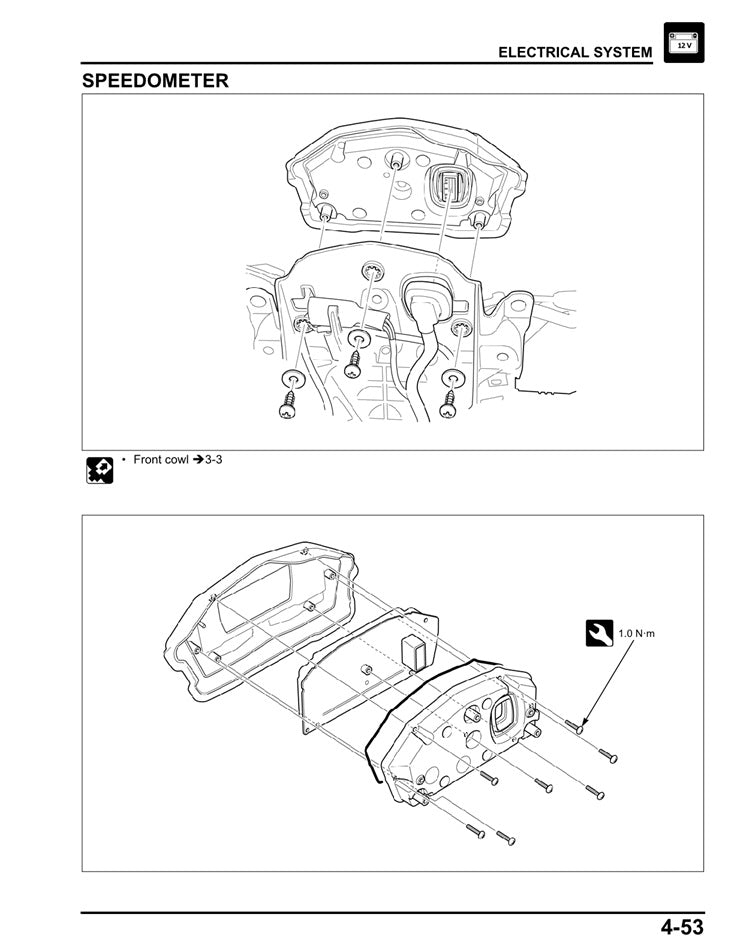 ELECTRICAL SYSTEM

12 V

SPEEDOMETER

• Front cowl ➔3-3

1.0 N·m

4-53