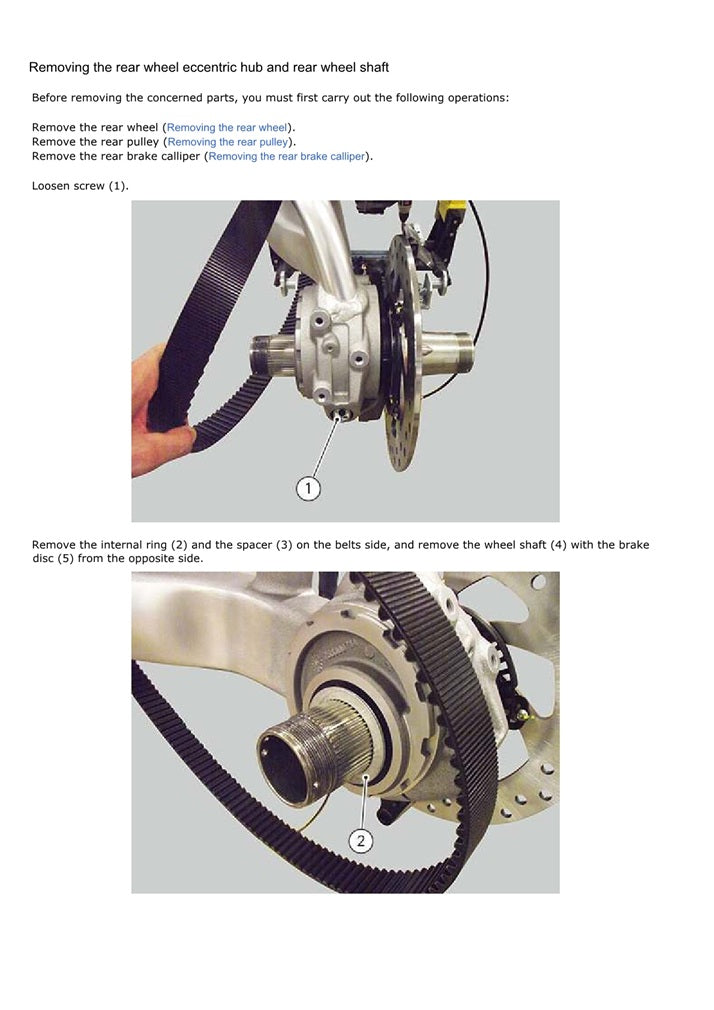 Removing the rear wheel eccentric hub and rear wheel shaft

Before removing the concerned parts, you must first carry out the following operations:

Remove the rear wheel (Removing the rear wheel).
Remove the rear pulley (Removing the rear pulley).
Remove the rear brake calliper (Removing the rear brake calliper).

Loosen screw (1).

1

Remove the internal ring (2) and the spacer (3) on the belts side, and remove the wheel shaft (4) with the brake disc (5) from the opposite side.

2