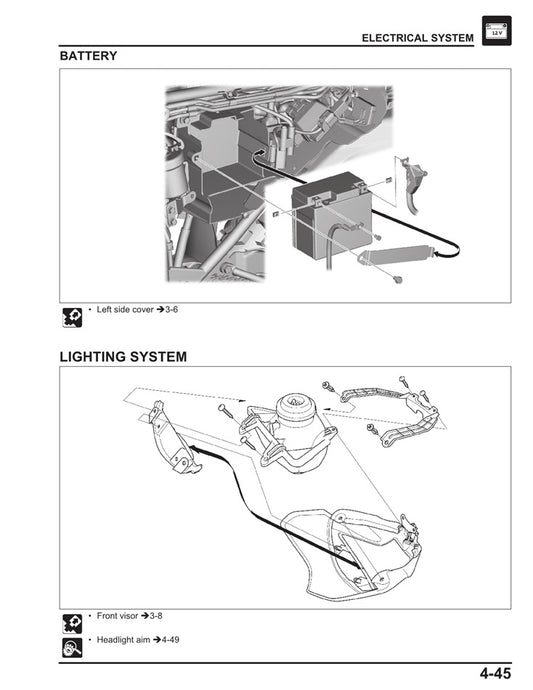 ELECTRICAL SYSTEM

12 V

BATTERY

• Left side cover ➔3-6

LIGHTING SYSTEM

• Front visor ➔3-8

• Headlight aim ➔4-49

4-45