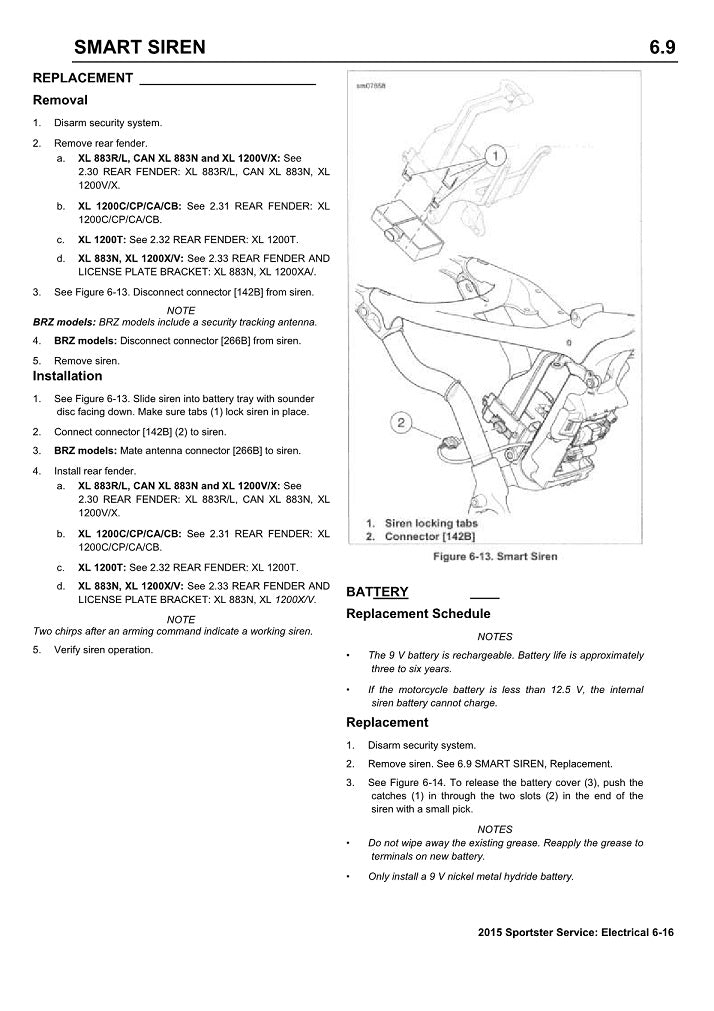 SMART SIREN 6.9

REPLACEMENT

Removal

1. Disarm security system.

2. Remove rear fender.

a. XL 883R/L, CAN XL 883N and XL 1200V/X: See 2.30 REAR FENDER: XL 883R/L, CAN XL 883N, XL 1200V/X.

b. XL 1200C/CP/CA/CB: See 2.31 REAR FENDER: XL 1200C/CP/CA/CB.

c. XL 1200T: See 2.32 REAR FENDER: XL 1200T.

d. XL 883N, XL 1200X/V: See 2.33 REAR FENDER AND LICENSE PLATE BRACKET: XL 883N, XL 1200XA/.

3. See Figure 6-13. Disconnect connector [142B] from siren.

NOTE
BRZ models: BRZ models include a security tracking antenna.

4. BRZ models: Disconnect connector [266B] from siren.

5. Remove siren.

Installation

1. See Figure 6-13. Slide siren into battery tray with sounder disc facing down. Make sure tabs (1) lock siren in place.

2. Connect connector [142B] (2) to siren.

3. BRZ models: Mate antenna connector [266B] to siren.

4. Install rear fender.

a. XL 883R/L, CAN XL 883N and XL 1200V/X: See 2.30 REAR FENDER: XL 883R/L, CAN XL 883N, XL 1200V/X.

b. XL 1200C/CP/CA/CB: See 2.31 REAR FENDER: XL 1200C/CP/CA/CB.

c. XL 1200T: See 2.32 REAR FENDER: XL 1200T.

d. XL 883N, XL 1200X/V: See 2.33 REAR FENDER AND LICENSE PLATE BRACKET: XL 883N, XL 1200X/V.

NOTE
Two chirps after an arming command indicate a working siren.

5. Verify siren operation.

sm07858

1

2

1. Siren locking tabs
2. Connector [142B]

Figure 6-13. Smart Siren

BATTERY

Replacement Schedule

NOTES

• The 9 V battery is rechargeable. Battery life is approximately three to six years.

• If the motorcycle battery is less than 12.5 V, the internal siren battery cannot charge.

Replacement

1. Disarm security system.

2. Remove siren. See 6.9 SMART SIREN, Replacement.

3. See Figure 6-14. To release the battery cover (3), push the catches (1) in through the two slots (2) in the end of the siren with a small pick.

NOTES

• Do not wipe away the existing grease. Reapply the grease to terminals on new battery.

• Only install a 9 V nickel metal hydride battery.

2015 Sportster Service: Electrical 6-16