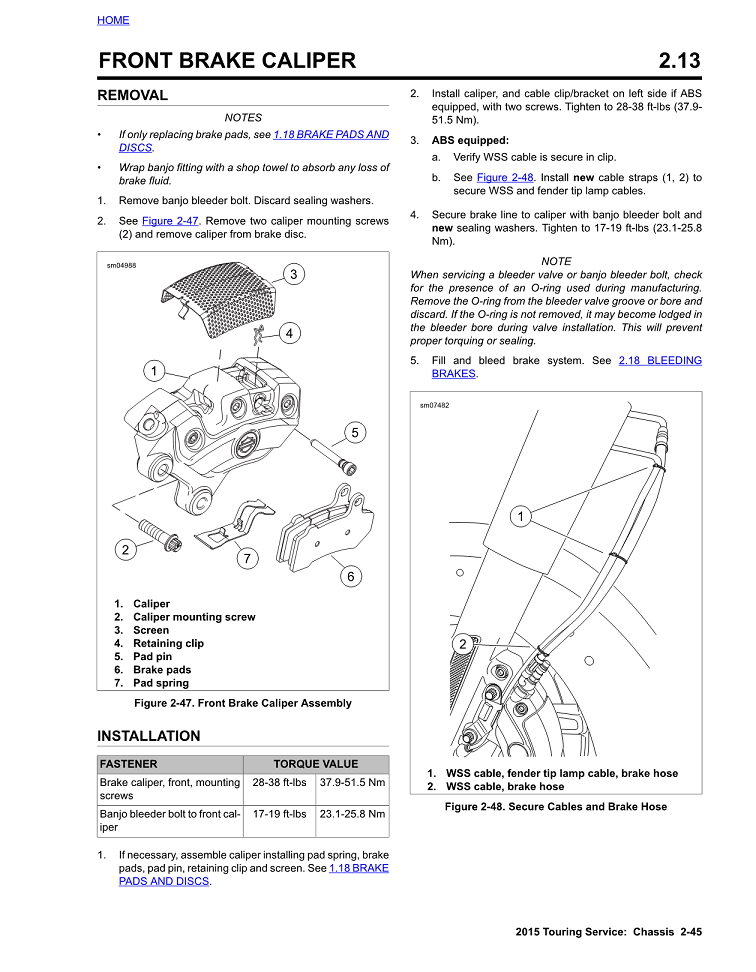 HOME

FRONT BRAKE CALIPER 2.13

REMOVAL

NOTES

• If only replacing brake pads, see 1.18 BRAKE PADS AND DISCS.

• Wrap banjo fitting with a shop towel to absorb any loss of brake fluid.

1. Remove banjo bleeder bolt. Discard sealing washers.

2. See Figure 2-47. Remove two caliper mounting screws (2) and remove caliper from brake disc.

sm04988

3

4

1

5

2

7

6

1. Caliper
2. Caliper mounting screw
3. Screen
4. Retaining clip
5. Pad pin
6. Brake pads
7. Pad spring

Figure 2-47. Front Brake Caliper Assembly

INSTALLATION

| FASTENER | TORQUE VALUE | |
|---|---|---|
| Brake caliper, front, mounting screws | 28-38 ft-lbs | 37.9-51.5 Nm |
| Banjo bleeder bolt to front caliper | 17-19 ft-lbs | 23.1-25.8 Nm |

1. If necessary, assemble caliper installing pad spring, brake pads, pad pin, retaining clip and screen. See 1.18 BRAKE PADS AND DISCS.

2. Install caliper, and cable clip/bracket on left side if ABS equipped, with two screws. Tighten to 28-38 ft-lbs (37.9-51.5 Nm).

3. ABS equipped:

a. Verify WSS cable is secure in clip.

b. See Figure 2-48. Install new cable straps (1, 2) to secure WSS and fender tip lamp cables.

4. Secure brake line to caliper with banjo bleeder bolt and new sealing washers. Tighten to 17-19 ft-lbs (23.1-25.8 Nm).

NOTE

When servicing a bleeder valve or banjo bleeder bolt, check for the presence of an O-ring used during manufacturing. Remove the O-ring from the bleeder valve groove or bore and discard. If the O-ring is not removed, it may become lodged in the bleeder bore during valve installation. This will prevent proper torquing or sealing.

5. Fill and bleed brake system. See 2.18 BLEEDING BRAKES.

sm07482

1

2

1. WSS cable, fender tip lamp cable, brake hose
2. WSS cable, brake hose

Figure 2-48. Secure Cables and Brake Hose

2015 Touring Service: Chassis 2-45