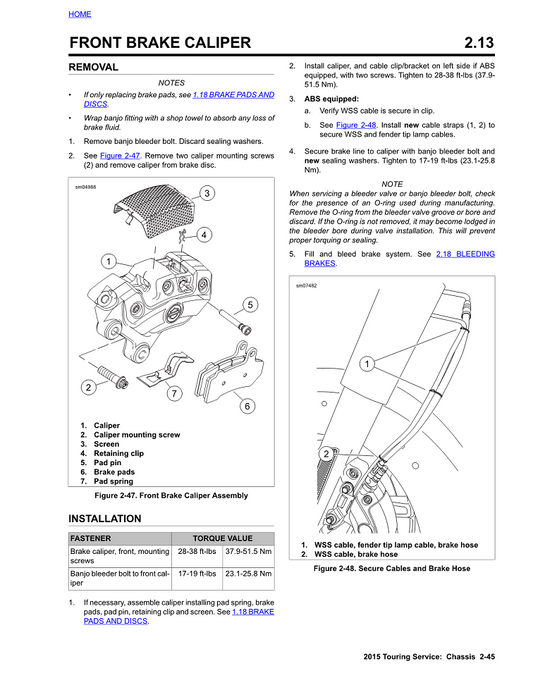 HOME

FRONT BRAKE CALIPER 2.13

REMOVAL

NOTES

• If only replacing brake pads, see 1.18 BRAKE PADS AND DISCS.

• Wrap banjo fitting with a shop towel to absorb any loss of brake fluid.

1. Remove banjo bleeder bolt. Discard sealing washers.

2. See Figure 2-47. Remove two caliper mounting screws (2) and remove caliper from brake disc.

sm04988

3

4

1

5

2

7

6

1. Caliper
2. Caliper mounting screw
3. Screen
4. Retaining clip
5. Pad pin
6. Brake pads
7. Pad spring

Figure 2-47. Front Brake Caliper Assembly

INSTALLATION

| FASTENER | TORQUE VALUE | |
|---|---|---|
| Brake caliper, front, mounting screws | 28-38 ft-lbs | 37.9-51.5 Nm |
| Banjo bleeder bolt to front caliper | 17-19 ft-lbs | 23.1-25.8 Nm |

1. If necessary, assemble caliper installing pad spring, brake pads, pad pin, retaining clip and screen. See 1.18 BRAKE PADS AND DISCS.

2. Install caliper, and cable clip/bracket on left side if ABS equipped, with two screws. Tighten to 28-38 ft-lbs (37.9-51.5 Nm).

3. ABS equipped:

a. Verify WSS cable is secure in clip.

b. See Figure 2-48. Install new cable straps (1, 2) to secure WSS and fender tip lamp cables.

4. Secure brake line to caliper with banjo bleeder bolt and new sealing washers. Tighten to 17-19 ft-lbs (23.1-25.8 Nm).

NOTE

When servicing a bleeder valve or banjo bleeder bolt, check for the presence of an O-ring used during manufacturing. Remove the O-ring from the bleeder valve groove or bore and discard. If the O-ring is not removed, it may become lodged in the bleeder bore during valve installation. This will prevent proper torquing or sealing.

5. Fill and bleed brake system. See 2.18 BLEEDING BRAKES.

sm07482

1

2

1. WSS cable, fender tip lamp cable, brake hose
2. WSS cable, brake hose

Figure 2-48. Secure Cables and Brake Hose

2015 Touring Service: Chassis 2-45