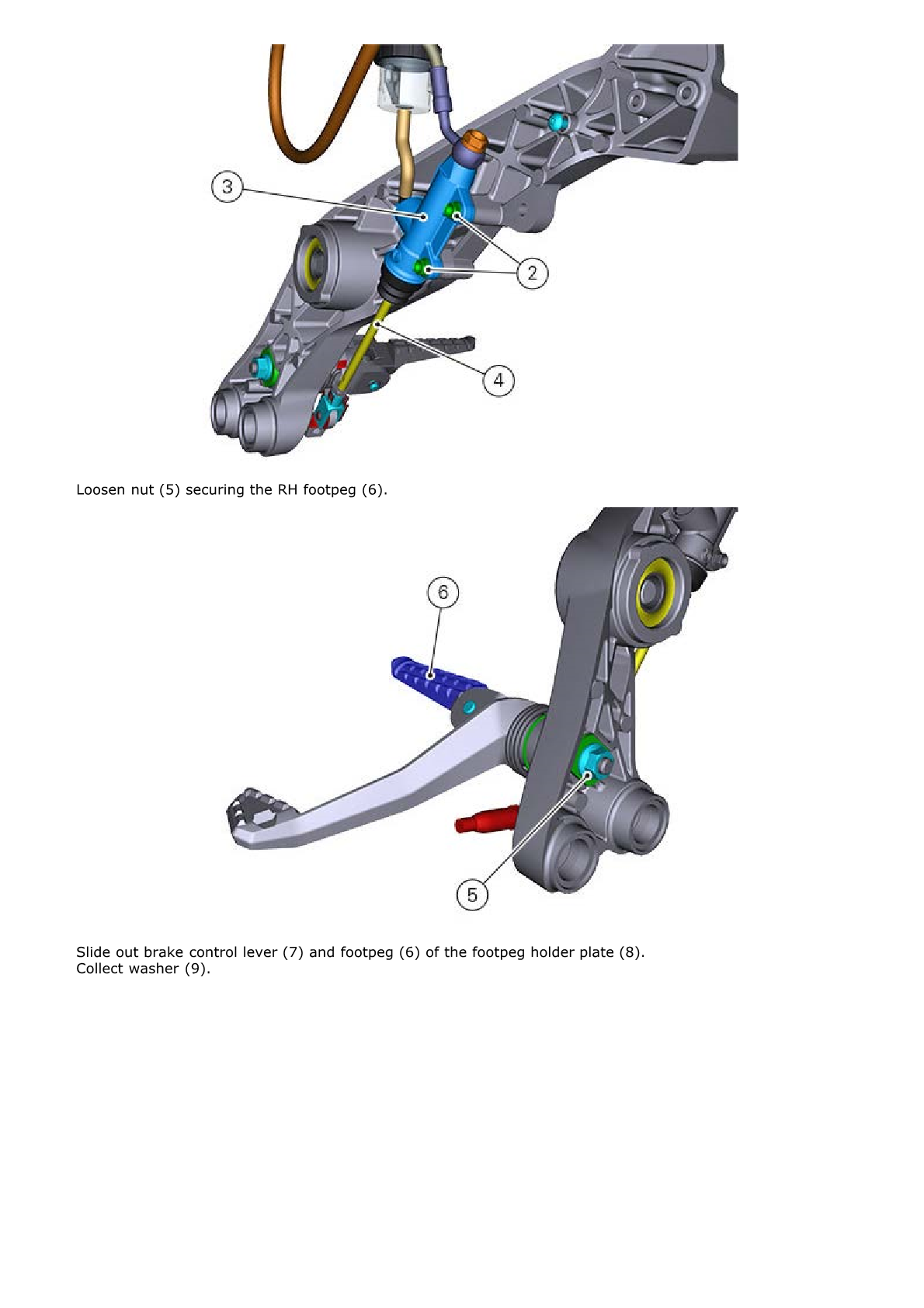 3

2

4

Loosen nut (5) securing the RH footpeg (6).

6

5

Slide out brake control lever (7) and footpeg (6) of the footpeg holder plate (8).
Collect washer (9).