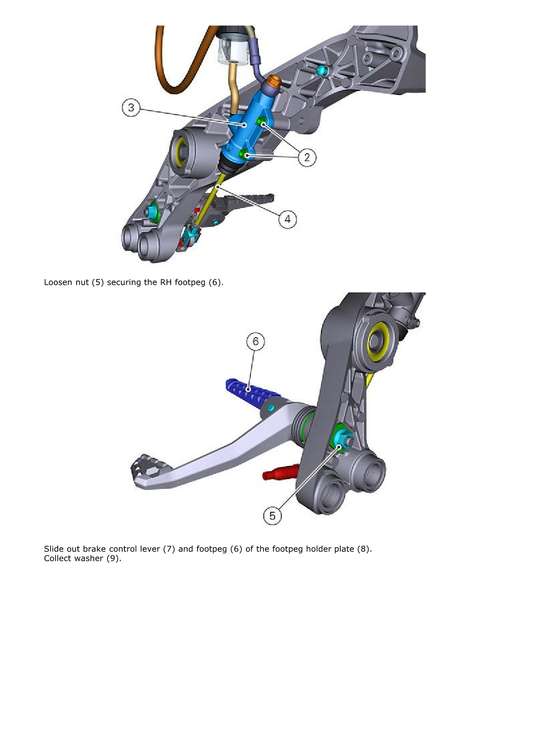 3

2

4

Loosen nut (5) securing the RH footpeg (6).

6

5

Slide out brake control lever (7) and footpeg (6) of the footpeg holder plate (8). Collect washer (9).