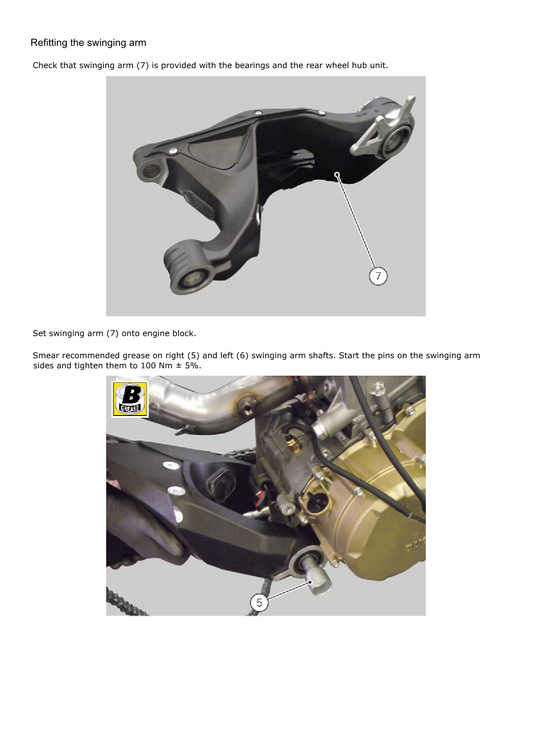 Refitting the swinging arm

Check that swinging arm (7) is provided with the bearings and the rear wheel hub unit.

7

Set swinging arm (7) onto engine block.

Smear recommended grease on right (5) and left (6) swinging arm shafts. Start the pins on the swinging arm sides and tighten them to 100 Nm ± 5%.

B
GREASE

5