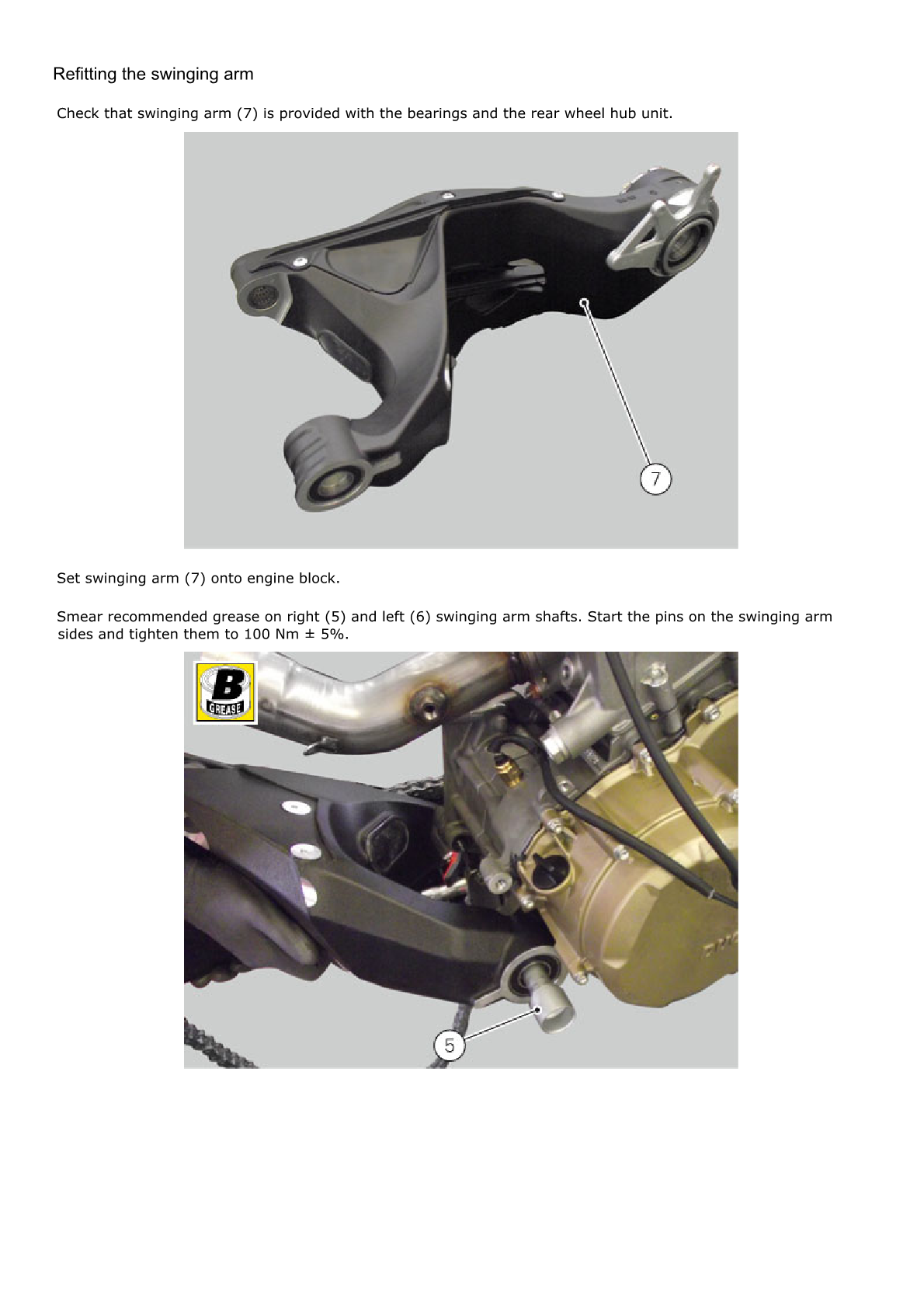 Refitting the swinging arm

Check that swinging arm (7) is provided with the bearings and the rear wheel hub unit.

7

Set swinging arm (7) onto engine block.

Smear recommended grease on right (5) and left (6) swinging arm shafts. Start the pins on the swinging arm sides and tighten them to 100 Nm ± 5%.

B
GREASE

5