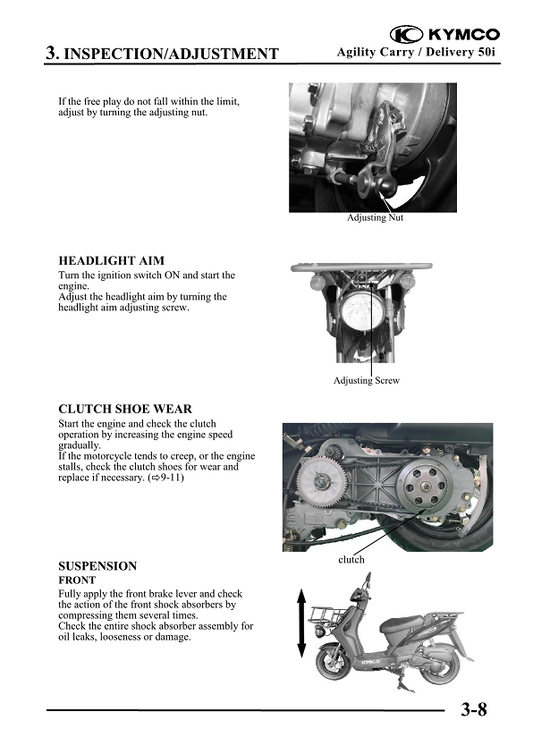 KYMCO

3. INSPECTION/ADJUSTMENT

Agility Carry / Delivery 50i

If the free play do not fall within the limit, adjust by turning the adjusting nut.

Adjusting Nut

HEADLIGHT AIM

Turn the ignition switch ON and start the engine.
Adjust the headlight aim by turning the headlight aim adjusting screw.

Adjusting Screw

CLUTCH SHOE WEAR

Start the engine and check the clutch operation by increasing the engine speed gradually.
If the motorcycle tends to creep, or the engine stalls, check the clutch shoes for wear and replace if necessary. (⇨9-11)

clutch

SUSPENSION

FRONT

Fully apply the front brake lever and check the action of the front shock absorbers by compressing them several times.
Check the entire shock absorber assembly for oil leaks, looseness or damage.

KYMCO

3-8