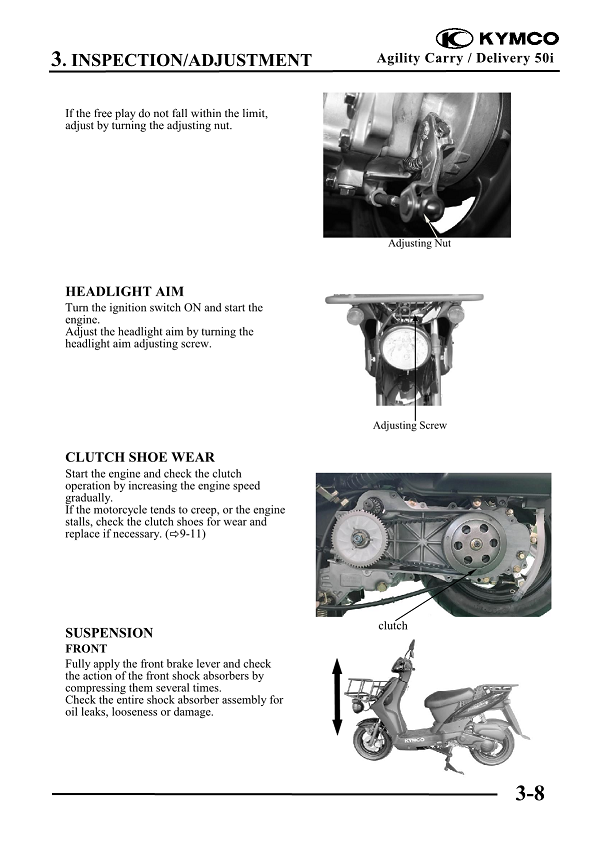 KYMCO

3. INSPECTION/ADJUSTMENT

Agility Carry / Delivery 50i

If the free play do not fall within the limit, adjust by turning the adjusting nut.

Adjusting Nut

HEADLIGHT AIM

Turn the ignition switch ON and start the engine.
Adjust the headlight aim by turning the headlight aim adjusting screw.

Adjusting Screw

CLUTCH SHOE WEAR

Start the engine and check the clutch operation by increasing the engine speed gradually.
If the motorcycle tends to creep, or the engine stalls, check the clutch shoes for wear and replace if necessary. (⇨9-11)

clutch

SUSPENSION

FRONT

Fully apply the front brake lever and check the action of the front shock absorbers by compressing them several times.
Check the entire shock absorber assembly for oil leaks, looseness or damage.

KYMCO

3-8