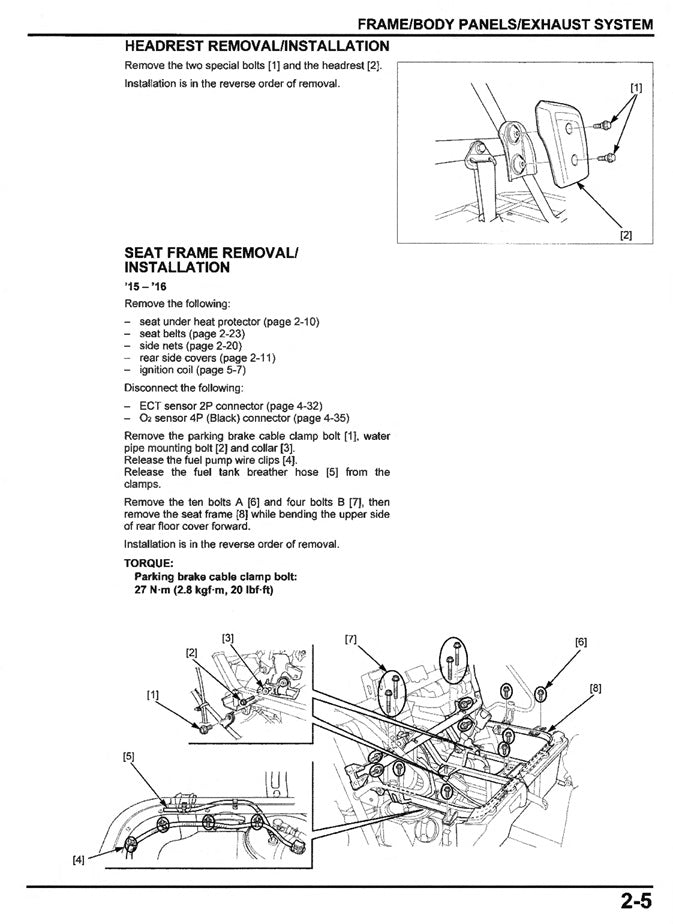 FRAME/BODY PANELS/EXHAUST SYSTEM

HEADREST REMOVAL/INSTALLATION

Remove the two special bolts [1] and the headrest [2].

Installation is in the reverse order of removal.

[1]

[2]

SEAT FRAME REMOVAL/ INSTALLATION

'15 – '16

Remove the following:

– seat under heat protector (page 2-10)
– seat belts (page 2-23)
– side nets (page 2-20)
– rear side covers (page 2-11)
– ignition coil (page 5-7)

Disconnect the following:

– ECT sensor 2P connector (page 4-32)
– $O_2$ sensor 4P (Black) connector (page 4-35)

Remove the parking brake cable clamp bolt [1], water pipe mounting bolt [2] and collar [3].
Release the fuel pump wire clips [4].
Release the fuel tank breather hose [5] from the clamps.

Remove the ten bolts A [6] and four bolts B [7], then remove the seat frame [8] while bending the upper side of rear floor cover forward.

Installation is in the reverse order of removal.

TORQUE:
Parking brake cable clamp bolt:
27 N·m (2.8 kgf·m, 20 lbf·ft)

[3]
[2]
[1]
[5]
[4]
[7]
[6]
[8]

2-5