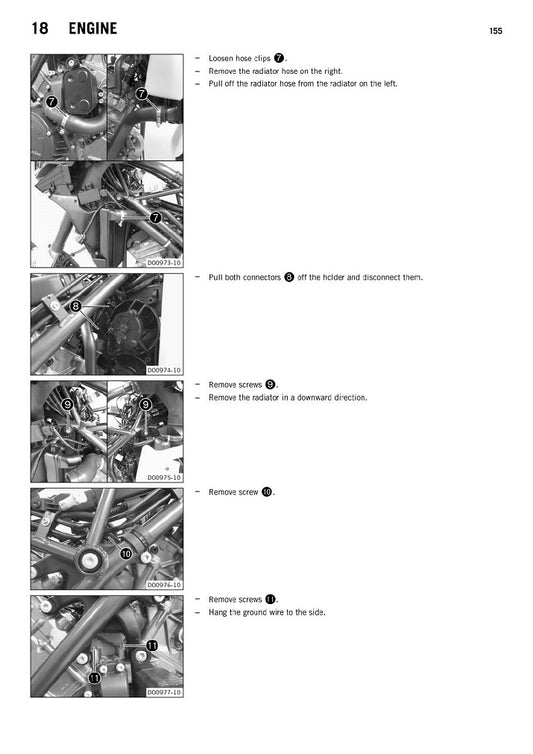 18 ENGINE

155

7

7

7

D00973-10

– Loosen hose clips 7.
– Remove the radiator hose on the right.
– Pull off the radiator hose from the radiator on the left.

8

D00974-10

– Pull both connectors 8 off the holder and disconnect them.

9

9

D00975-10

– Remove screws 9.
– Remove the radiator in a downward direction.

10

D00976-10

– Remove screw 10.

11

11

D00977-10

– Remove screws 11.
– Hang the ground wire to the side.