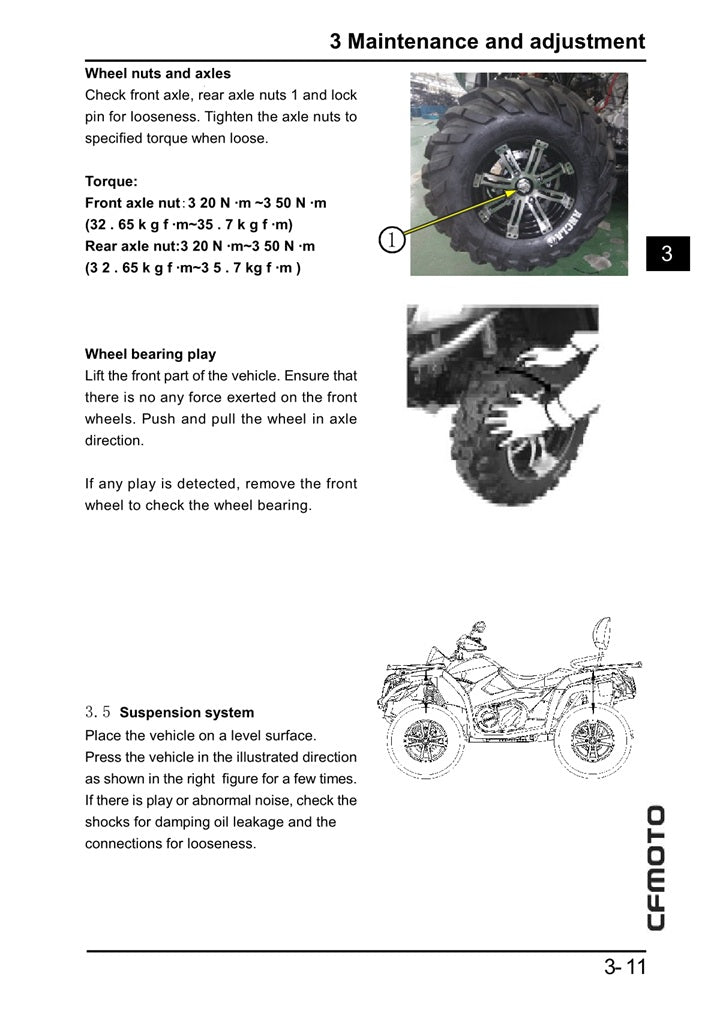 3 Maintenance and adjustment

Wheel nuts and axles
Check front axle, rear axle nuts 1 and lock pin for looseness. Tighten the axle nuts to specified torque when loose.

Torque:
Front axle nut: 3 20 N ·m ~3 50 N ·m
(32 . 65 k g f ·m~35 . 7 k g f ·m)
Rear axle nut:3 20 N ·m~3 50 N ·m
(3 2 . 65 k g f ·m~3 5 . 7 kg f ·m )

①

3

Wheel bearing play
Lift the front part of the vehicle. Ensure that there is no any force exerted on the front wheels. Push and pull the wheel in axle direction.

If any play is detected, remove the front wheel to check the wheel bearing.

3. 5 Suspension system
Place the vehicle on a level surface.
Press the vehicle in the illustrated direction as shown in the right figure for a few times.
If there is play or abnormal noise, check the shocks for damping oil leakage and the connections for looseness.

CFMOTO

3- 11