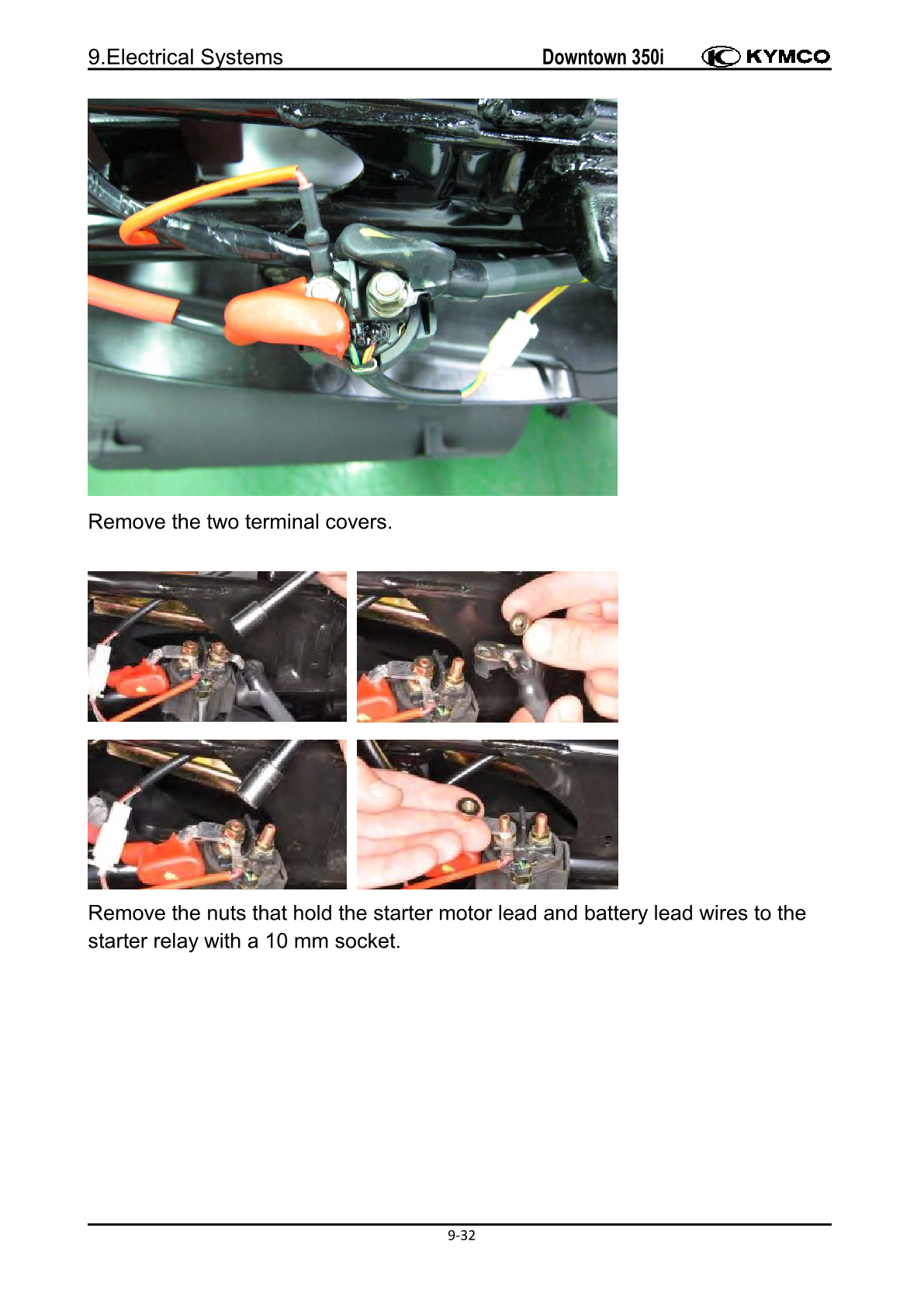 9.Electrical Systems Downtown 350i KYMCO

Remove the two terminal covers.

Remove the nuts that hold the starter motor lead and battery lead wires to the starter relay with a 10 mm socket.

9-32