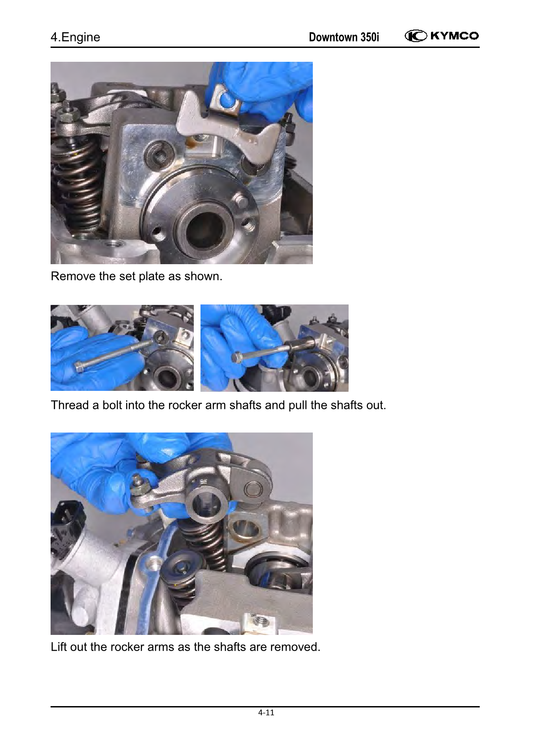 4.Engine Downtown 350i KYMCO

Remove the set plate as shown.

Thread a bolt into the rocker arm shafts and pull the shafts out.

Lift out the rocker arms as the shafts are removed.

4-11