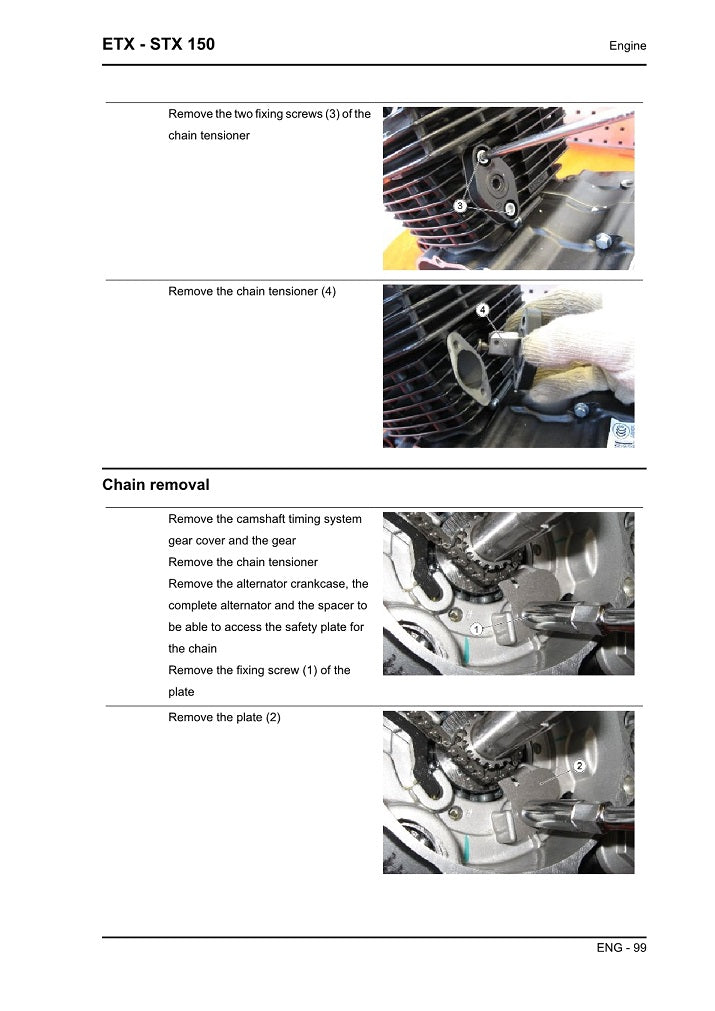 ETX - STX 150

Engine

Remove the two fixing screws (3) of the chain tensioner

3

Remove the chain tensioner (4)

4

Chain removal

Remove the camshaft timing system gear cover and the gear
Remove the chain tensioner
Remove the alternator crankcase, the complete alternator and the spacer to be able to access the safety plate for the chain
Remove the fixing screw (1) of the plate

1

Remove the plate (2)

2

ENG - 99