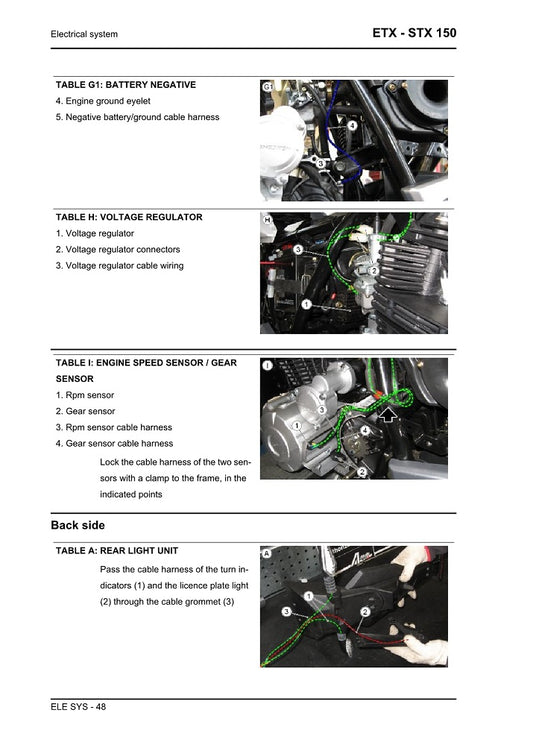 Electrical system

ETX - STX 150

TABLE G1: BATTERY NEGATIVE

4. Engine ground eyelet

5. Negative battery/ground cable harness

G1

4

3

TABLE H: VOLTAGE REGULATOR

1. Voltage regulator

2. Voltage regulator connectors

3. Voltage regulator cable wiring

H

3

2

1

TABLE I: ENGINE SPEED SENSOR / GEAR SENSOR

1. Rpm sensor

2. Gear sensor

3. Rpm sensor cable harness

4. Gear sensor cable harness

Lock the cable harness of the two sensors with a clamp to the frame, in the indicated points

I

3

1

4

2

Back side

TABLE A: REAR LIGHT UNIT

Pass the cable harness of the turn indicators (1) and the licence plate light (2) through the cable grommet (3)

A

1

3

2

ELE SYS - 48