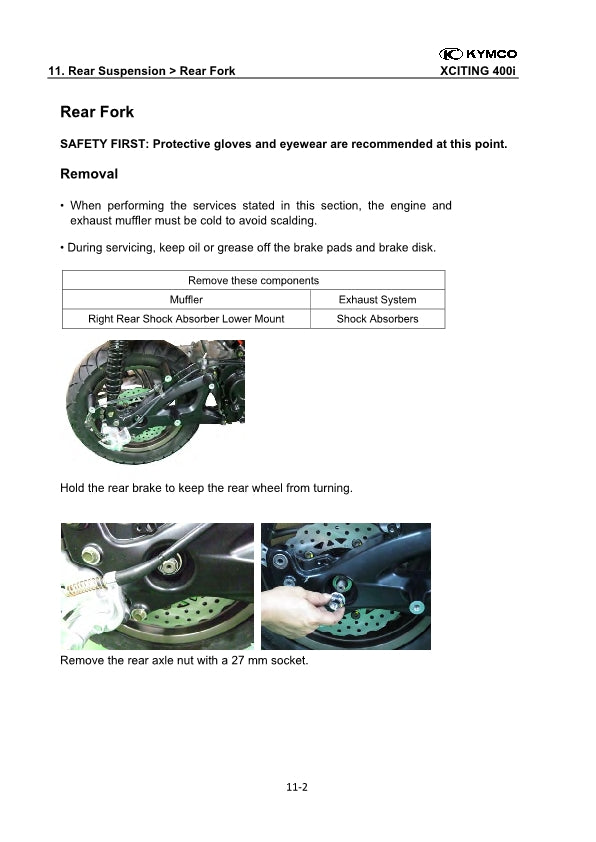 KYMCO
11. Rear Suspension > Rear Fork
XCITING 400i

Rear Fork

SAFETY FIRST: Protective gloves and eyewear are recommended at this point.

Removal

• When performing the services stated in this section, the engine and exhaust muffler must be cold to avoid scalding.

• During servicing, keep oil or grease off the brake pads and brake disk.

| Remove these components | |
|---|---|
| Muffler | Exhaust System |
| Right Rear Shock Absorber Lower Mount | Shock Absorbers |

Hold the rear brake to keep the rear wheel from turning.

Remove the rear axle nut with a 27 mm socket.

11-2