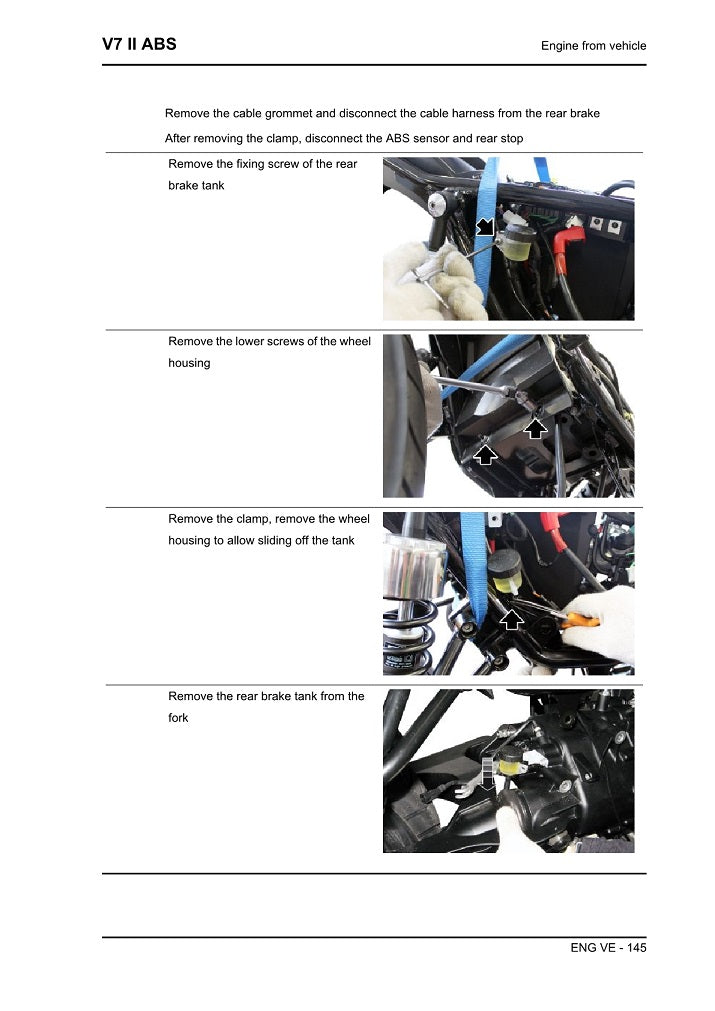 V7 II ABS

Engine from vehicle

Remove the cable grommet and disconnect the cable harness from the rear brake

After removing the clamp, disconnect the ABS sensor and rear stop

Remove the fixing screw of the rear brake tank

Remove the lower screws of the wheel housing

Remove the clamp, remove the wheel housing to allow sliding off the tank

Remove the rear brake tank from the fork

ENG VE - 145