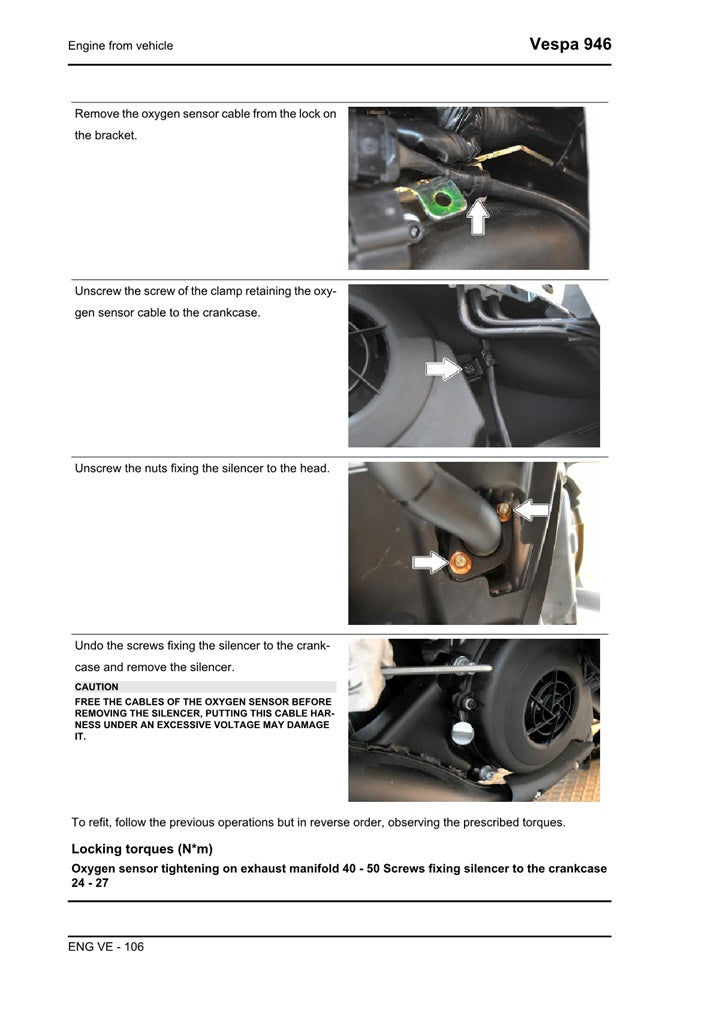 Engine from vehicle

Vespa 946

Remove the oxygen sensor cable from the lock on the bracket.

Unscrew the screw of the clamp retaining the oxygen sensor cable to the crankcase.

Unscrew the nuts fixing the silencer to the head.

Undo the screws fixing the silencer to the crankcase and remove the silencer.

CAUTION

FREE THE CABLES OF THE OXYGEN SENSOR BEFORE REMOVING THE SILENCER, PUTTING THIS CABLE HARNESS UNDER AN EXCESSIVE VOLTAGE MAY DAMAGE IT.

To refit, follow the previous operations but in reverse order, observing the prescribed torques.

Locking torques (N*m)

Oxygen sensor tightening on exhaust manifold 40 - 50 Screws fixing silencer to the crankcase 24 - 27

ENG VE - 106