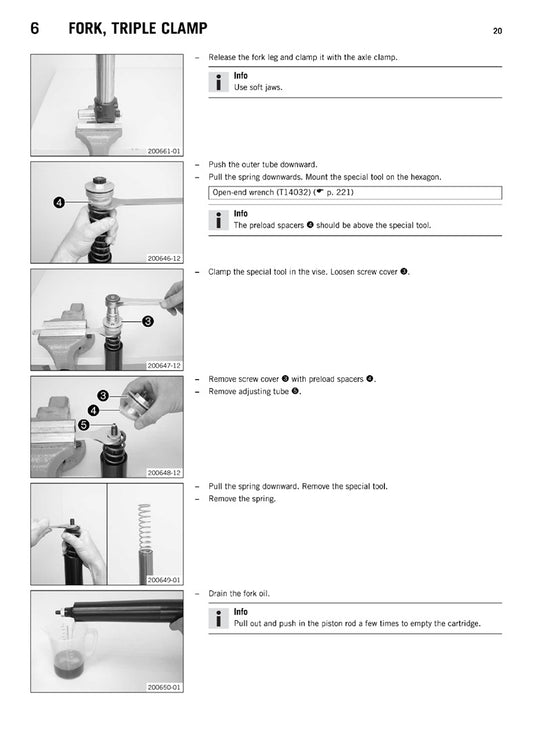 6 FORK, TRIPLE CLAMP

20

200661-01

– Release the fork leg and clamp it with the axle clamp.

Info
Use soft jaws.

4

200646-12

– Push the outer tube downward.
– Pull the spring downwards. Mount the special tool on the hexagon.

Open-end wrench (T14032) (☛ p. 221)

Info
The preload spacers ❹ should be above the special tool.

3

200647-12

– Clamp the special tool in the vise. Loosen screw cover ❸.

3
4
5

200648-12

– Remove screw cover ❸ with preload spacers ❹.
– Remove adjusting tube ❺.

200649-01

– Pull the spring downward. Remove the special tool.
– Remove the spring.

200650-01

– Drain the fork oil.

Info
Pull out and push in the piston rod a few times to empty the cartridge.