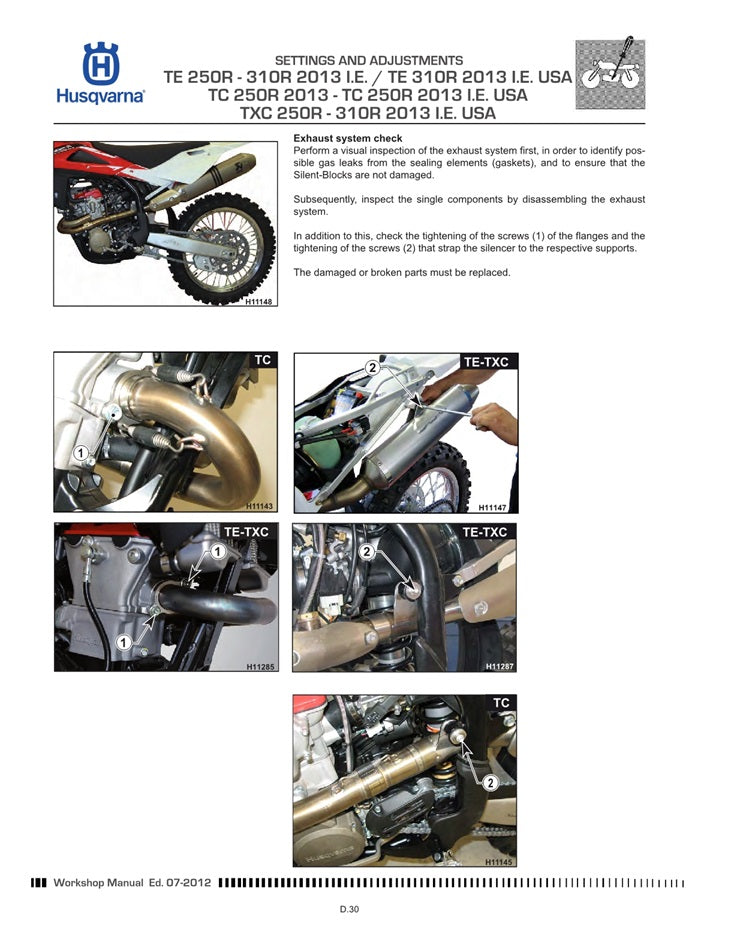 Husqvarna

SETTINGS AND ADJUSTMENTS
TE 250R - 310R 2013 I.E. / TE 310R 2013 I.E. USA
TC 250R 2013 - TC 250R 2013 I.E. USA
TXC 250R - 310R 2013 I.E. USA

H11148

Exhaust system check
Perform a visual inspection of the exhaust system first, in order to identify possible gas leaks from the sealing elements (gaskets), and to ensure that the Silent-Blocks are not damaged.

Subsequently, inspect the single components by disassembling the exhaust system.

In addition to this, check the tightening of the screws (1) of the flanges and the tightening of the screws (2) that strap the silencer to the respective supports.

The damaged or broken parts must be replaced.

TC
1
H11143

TE-TXC
2
H11147

TE-TXC
1
1
H11285

TE-TXC
2
H11287

TC
2
H11145

Workshop Manual Ed. 07-2012

D.30