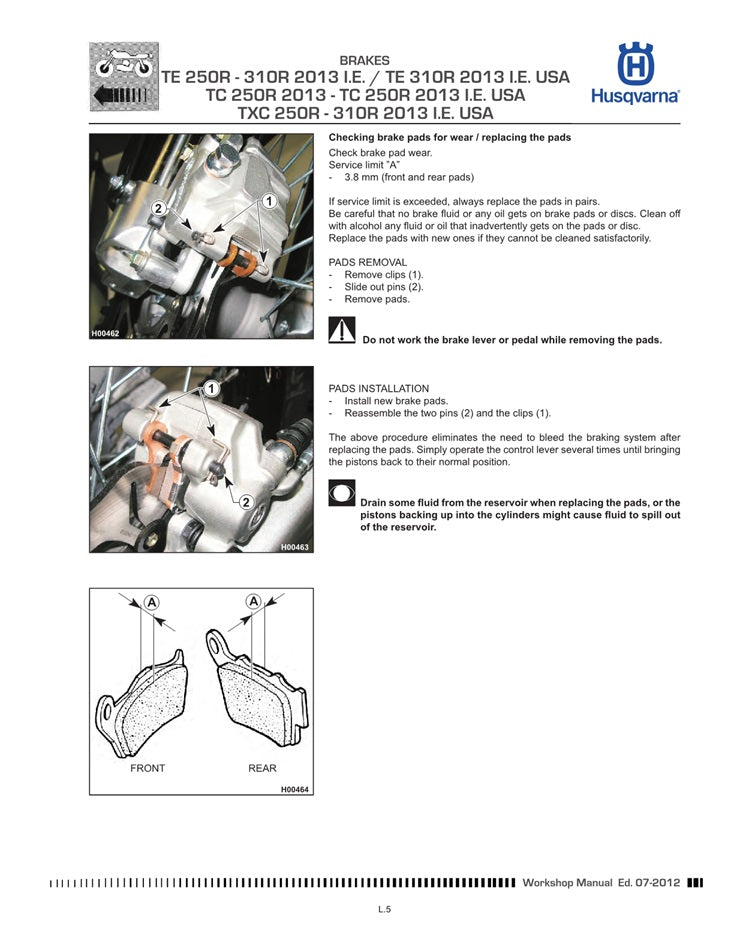 BRAKES
TE 250R - 310R 2013 I.E. / TE 310R 2013 I.E. USA
TC 250R 2013 - TC 250R 2013 I.E. USA
TXC 250R - 310R 2013 I.E. USA

Husqvarna

2

1

H00462

Checking brake pads for wear / replacing the pads

Check brake pad wear.
Service limit "A"
- 3.8 mm (front and rear pads)

If service limit is exceeded, always replace the pads in pairs.
Be careful that no brake fluid or any oil gets on brake pads or discs. Clean off with alcohol any fluid or oil that inadvertently gets on the pads or disc.
Replace the pads with new ones if they cannot be cleaned satisfactorily.

PADS REMOVAL
- Remove clips (1).
- Slide out pins (2).
- Remove pads.

Do not work the brake lever or pedal while removing the pads.

1

2

H00463

PADS INSTALLATION
- Install new brake pads.
- Reassemble the two pins (2) and the clips (1).

The above procedure eliminates the need to bleed the braking system after replacing the pads. Simply operate the control lever several times until bringing the pistons back to their normal position.

Drain some fluid from the reservoir when replacing the pads, or the pistons backing up into the cylinders might cause fluid to spill out of the reservoir.

A

A

FRONT

REAR

H00464

Workshop Manual Ed. 07-2012

L.5