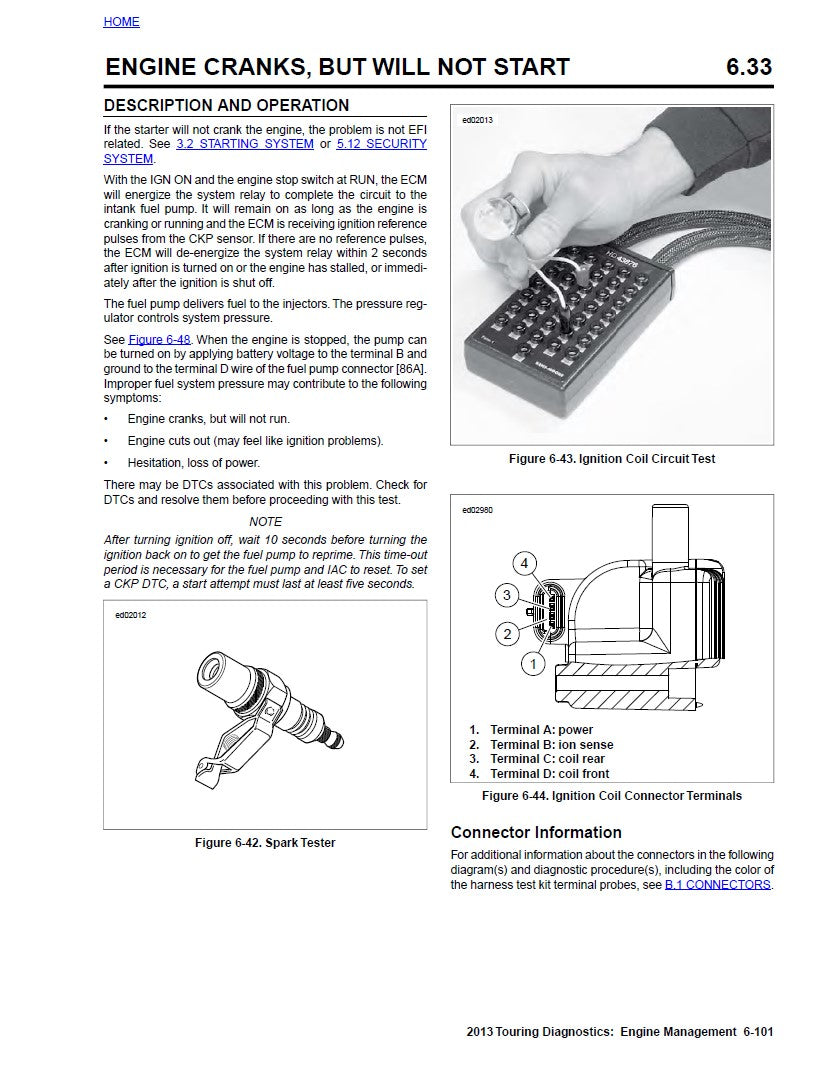 HOME

ENGINE CRANKS, BUT WILL NOT START 6.33

DESCRIPTION AND OPERATION

If the starter will not crank the engine, the problem is not EFI related. See 3.2 STARTING SYSTEM or 5.12 SECURITY SYSTEM.

With the IGN ON and the engine stop switch at RUN, the ECM will energize the system relay to complete the circuit to the intank fuel pump. It will remain on as long as the engine is cranking or running and the ECM is receiving ignition reference pulses from the CKP sensor. If there are no reference pulses, the ECM will de-energize the system relay within 2 seconds after ignition is turned on or the engine has stalled, or immediately after the ignition is shut off.

The fuel pump delivers fuel to the injectors. The pressure regulator controls system pressure.

See Figure 6-48. When the engine is stopped, the pump can be turned on by applying battery voltage to the terminal B and ground to the terminal D wire of the fuel pump connector [86A]. Improper fuel system pressure may contribute to the following symptoms:

• Engine cranks, but will not run.

• Engine cuts out (may feel like ignition problems).

• Hesitation, loss of power.

There may be DTCs associated with this problem. Check for DTCs and resolve them before proceeding with this test.

NOTE

After turning ignition off, wait 10 seconds before turning the ignition back on to get the fuel pump to reprime. This time-out period is necessary for the fuel pump and IAC to reset. To set a CKP DTC, a start attempt must last at least five seconds.

ed02012

Figure 6-42. Spark Tester

ed02013

HD-43876

Figure 6-43. Ignition Coil Circuit Test

ed02980

4
3
2
1

1. Terminal A: power
2. Terminal B: ion sense
3. Terminal C: coil rear
4. Terminal D: coil front

Figure 6-44. Ignition Coil Connector Terminals

Connector Information

For additional information about the connectors in the following diagram(s) and diagnostic procedure(s), including the color of the harness test kit terminal probes, see B.1 CONNECTORS.

2013 Touring Diagnostics: Engine Management 6-101