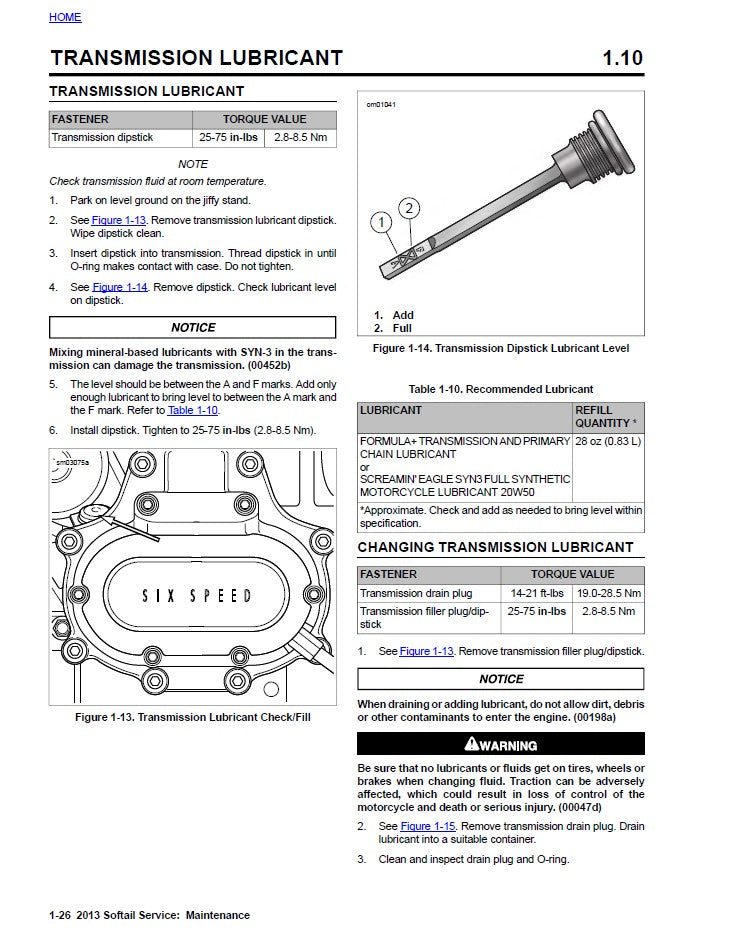 HOME

TRANSMISSION LUBRICANT 1.10

TRANSMISSION LUBRICANT

| FASTENER | TORQUE VALUE | |
|---|---|---|
| Transmission dipstick | 25-75 in-lbs | 2.8-8.5 Nm |

NOTE
Check transmission fluid at room temperature.

1. Park on level ground on the jiffy stand.

2. See Figure 1-13. Remove transmission lubricant dipstick. Wipe dipstick clean.

3. Insert dipstick into transmission. Thread dipstick in until O-ring makes contact with case. Do not tighten.

4. See Figure 1-14. Remove dipstick. Check lubricant level on dipstick.

NOTICE

Mixing mineral-based lubricants with SYN-3 in the transmission can damage the transmission. (00452b)

5. The level should be between the A and F marks. Add only enough lubricant to bring level to between the A mark and the F mark. Refer to Table 1-10.

6. Install dipstick. Tighten to 25-75 in-lbs (2.8-8.5 Nm).

sm03075a

SIX SPEED

Figure 1-13. Transmission Lubricant Check/Fill

om01041

1

2

1. Add
2. Full

Figure 1-14. Transmission Dipstick Lubricant Level

Table 1-10. Recommended Lubricant

| LUBRICANT | REFILL QUANTITY * |
|---|---|
| FORMULA+ TRANSMISSION AND PRIMARY CHAIN LUBRICANT or SCREAMIN' EAGLE SYN3 FULL SYNTHETIC MOTORCYCLE LUBRICANT 20W50 | 28 oz (0.83 L) |
| *Approximate. Check and add as needed to bring level within specification. | |

CHANGING TRANSMISSION LUBRICANT

| FASTENER | TORQUE VALUE | |
|---|---|---|
| Transmission drain plug | 14-21 ft-lbs | 19.0-28.5 Nm |
| Transmission filler plug/dipstick | 25-75 in-lbs | 2.8-8.5 Nm |

1. See Figure 1-13. Remove transmission filler plug/dipstick.

NOTICE

When draining or adding lubricant, do not allow dirt, debris or other contaminants to enter the engine. (00198a)

WARNING

Be sure that no lubricants or fluids get on tires, wheels or brakes when changing fluid. Traction can be adversely affected, which could result in loss of control of the motorcycle and death or serious injury. (00047d)

2. See Figure 1-15. Remove transmission drain plug. Drain lubricant into a suitable container.

3. Clean and inspect drain plug and O-ring.

1-26 2013 Softail Service: Maintenance