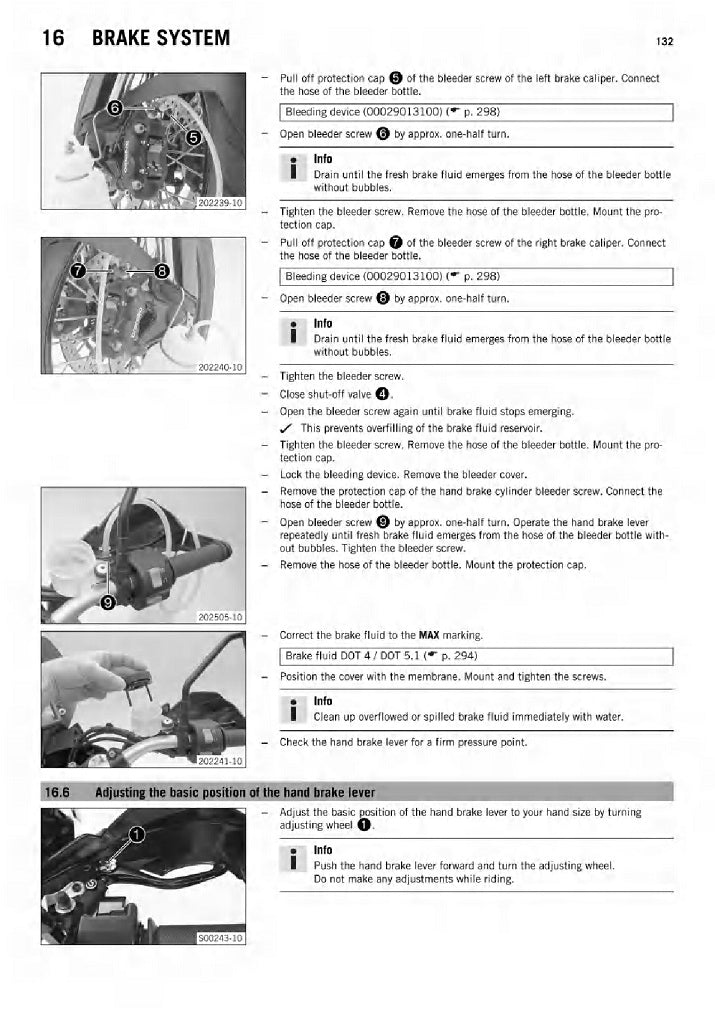 16 BRAKE SYSTEM

132

6

5

202239-10

– Pull off protection cap 5 of the bleeder screw of the left brake caliper. Connect the hose of the bleeder bottle.

Bleeding device (00029013100) (☛ p. 298)

– Open bleeder screw 6 by approx. one-half turn.

Info
Drain until the fresh brake fluid emerges from the hose of the bleeder bottle without bubbles.

– Tighten the bleeder screw. Remove the hose of the bleeder bottle. Mount the protection cap.

7

8

202240-10

– Pull off protection cap 7 of the bleeder screw of the right brake caliper. Connect the hose of the bleeder bottle.

Bleeding device (00029013100) (☛ p. 298)

– Open bleeder screw 8 by approx. one-half turn.

Info
Drain until the fresh brake fluid emerges from the hose of the bleeder bottle without bubbles.

– Tighten the bleeder screw.
– Close shut-off valve 4.
– Open the bleeder screw again until brake fluid stops emerging.
✓ This prevents overfilling of the brake fluid reservoir.
– Tighten the bleeder screw. Remove the hose of the bleeder bottle. Mount the protection cap.
– Lock the bleeding device. Remove the bleeder cover.

9

202505-10

– Remove the protection cap of the hand brake cylinder bleeder screw. Connect the hose of the bleeder bottle.
– Open bleeder screw 9 by approx. one-half turn. Operate the hand brake lever repeatedly until fresh brake fluid emerges from the hose of the bleeder bottle without bubbles. Tighten the bleeder screw.
– Remove the hose of the bleeder bottle. Mount the protection cap.

202241-10

– Correct the brake fluid to the MAX marking.

Brake fluid DOT 4 / DOT 5.1 (☛ p. 294)

– Position the cover with the membrane. Mount and tighten the screws.

Info
Clean up overflowed or spilled brake fluid immediately with water.

– Check the hand brake lever for a firm pressure point.

16.6 Adjusting the basic position of the hand brake lever

1

S00243-10

– Adjust the basic position of the hand brake lever to your hand size by turning adjusting wheel 1.

Info
Push the hand brake lever forward and turn the adjusting wheel.
Do not make any adjustments while riding.