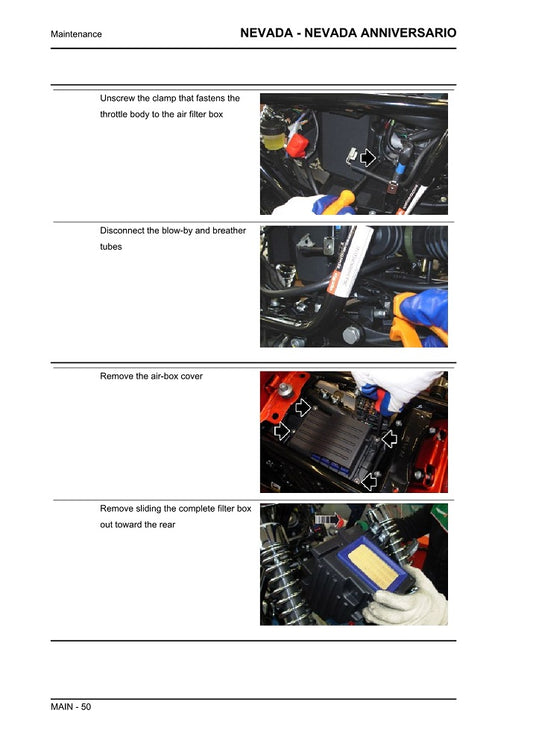 Maintenance

NEVADA - NEVADA ANNIVERSARIO

Unscrew the clamp that fastens the throttle body to the air filter box

Disconnect the blow-by and breather tubes

Remove the air-box cover

Remove sliding the complete filter box out toward the rear

MAIN - 50