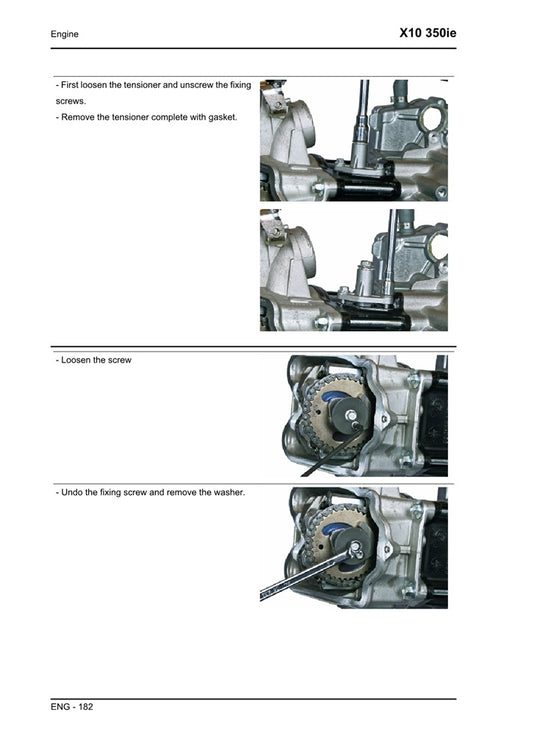 Engine

X10 350ie

- First loosen the tensioner and unscrew the fixing screws.
- Remove the tensioner complete with gasket.

- Loosen the screw

- Undo the fixing screw and remove the washer.

ENG - 182