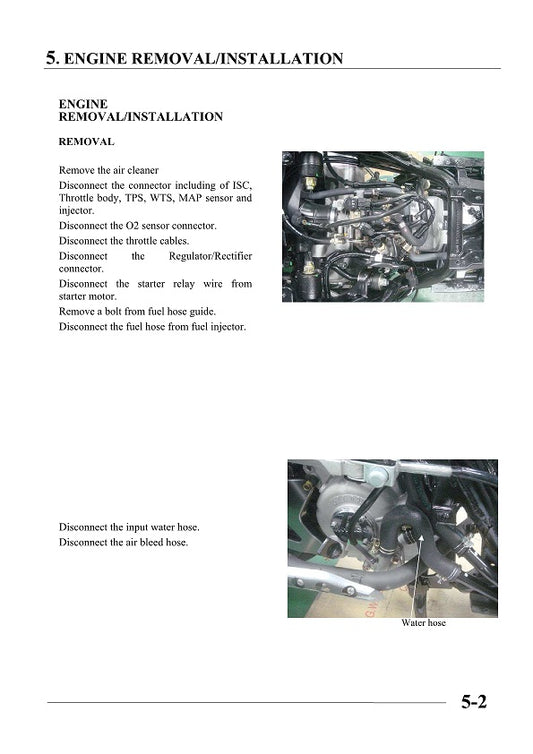 5. ENGINE REMOVAL/INSTALLATION

ENGINE REMOVAL/INSTALLATION

REMOVAL

Remove the air cleaner

Disconnect the connector including of ISC, Throttle body, TPS, WTS, MAP sensor and injector.

Disconnect the O2 sensor connector.

Disconnect the throttle cables.

Disconnect the Regulator/Rectifier connector.

Disconnect the starter relay wire from starter motor.

Remove a bolt from fuel hose guide.

Disconnect the fuel hose from fuel injector.

Disconnect the input water hose.

Disconnect the air bleed hose.

Water hose

5-2